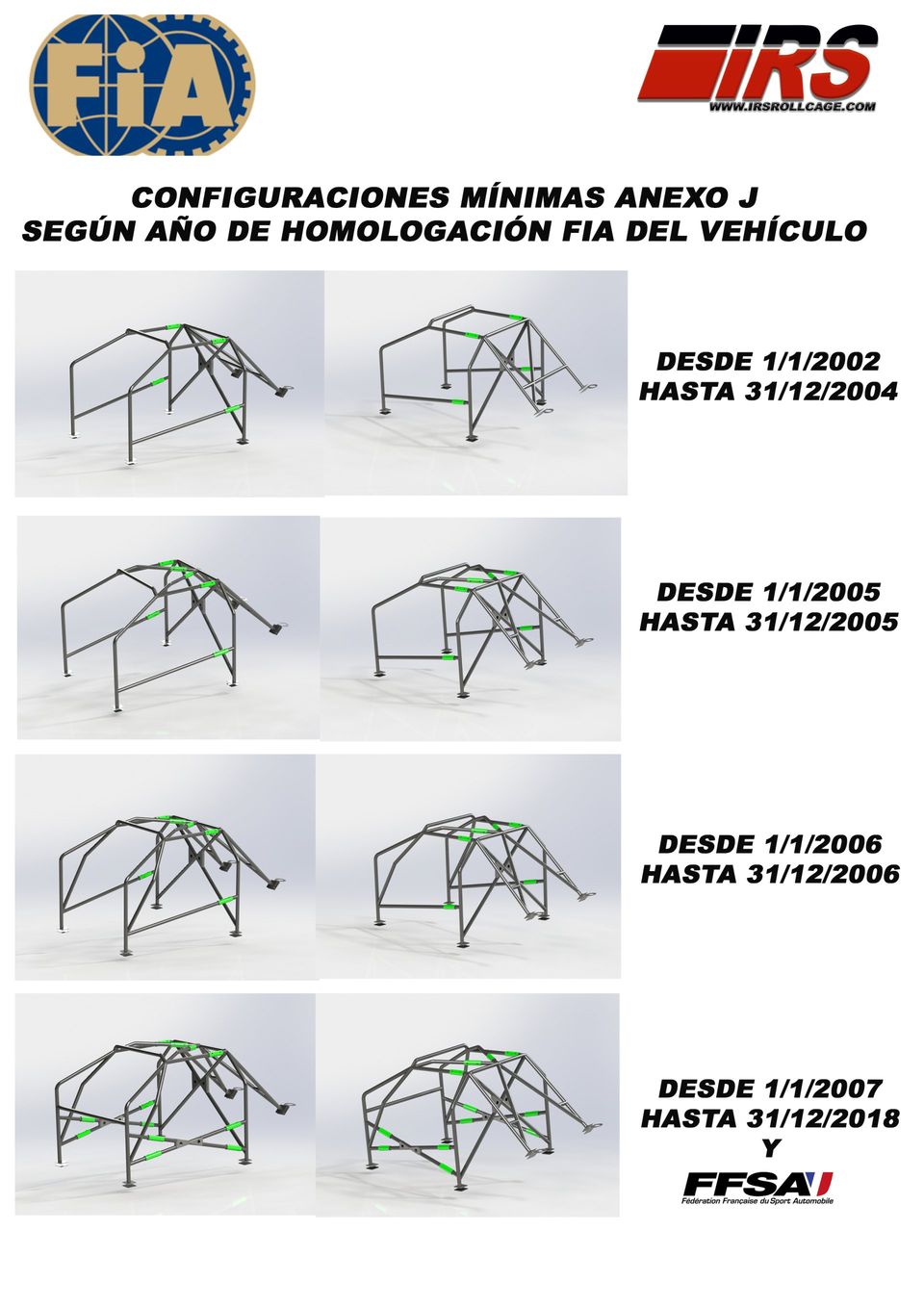 FIA

IRS
WWW.IRSROLLCAGE.COM

CONFIGURACIONES MÍNIMAS ANEXO J
SEGÚN AÑO DE HOMOLOGACIÓN FIA DEL VEHÍCULO

DESDE 1/1/2002
HASTA 31/12/2004

DESDE 1/1/2005
HASTA 31/12/2005

DESDE 1/1/2006
HASTA 31/12/2006

DESDE 1/1/2007
HASTA 31/12/2018
Y

FFSA
Fédération Française du Sport Automobile