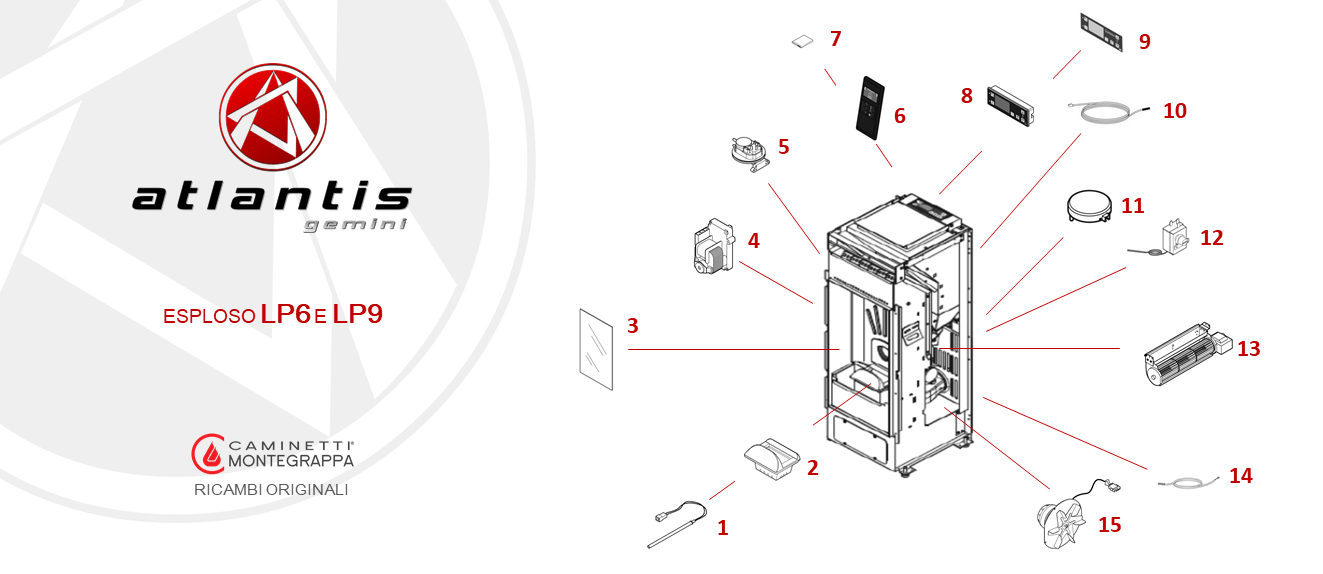 atlantis
gemini

ESPLOSO LP6 E LP9

CAMINETTI®
MONTEGRAPPA
RICAMBI ORIGINALI

7
9
6
8
10
5
11
4
12
3
13
2
14
1
15