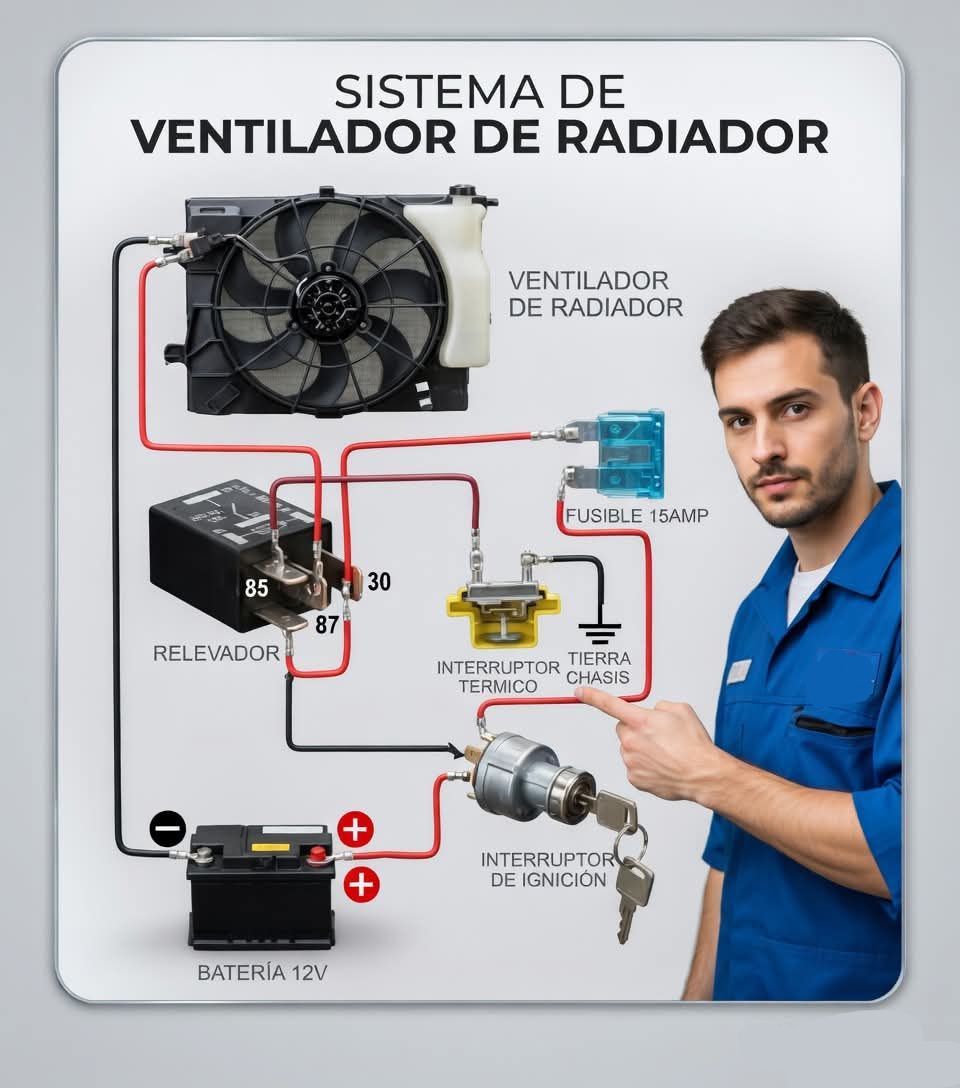 SISTEMA DE
VENTILADOR DE RADIADOR

VENTILADOR
DE RADIADOR

FUSIBLE 15AMP

85

30

87

RELEVADOR

INTERRUPTOR
TERMICO

TIERRA
CHASIS

INTERRUPTOR
DE IGNICIÓN

BATERÍA 12V