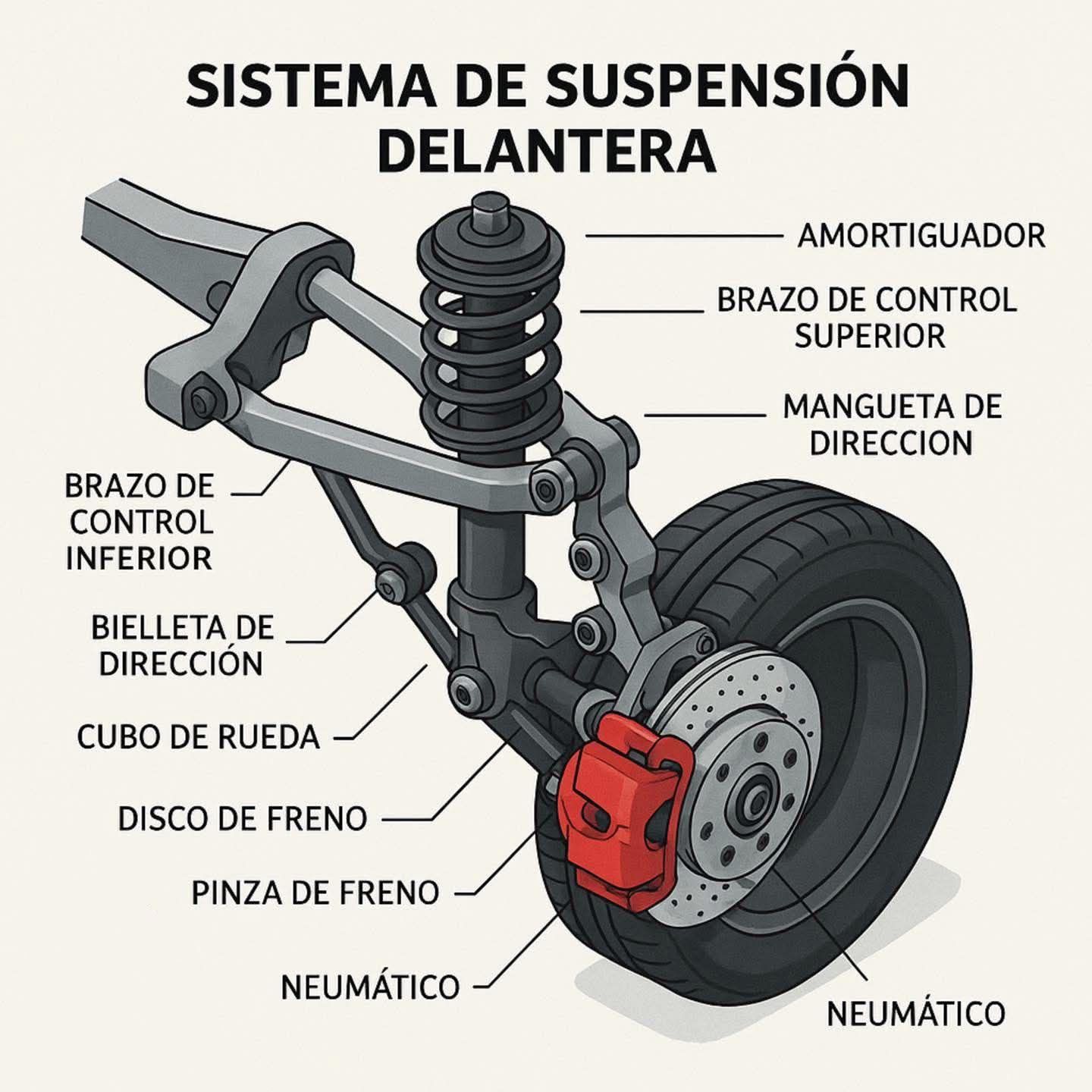 SISTEMA DE SUSPENSIÓN DELANTERA

AMORTIGUADOR

BRAZO DE CONTROL SUPERIOR

MANGUETA DE DIRECCION

BRAZO DE CONTROL INFERIOR

BIELLETA DE DIRECCIÓN

CUBO DE RUEDA

DISCO DE FRENO

PINZA DE FRENO

NEUMÁTICO

NEUMÁTICO