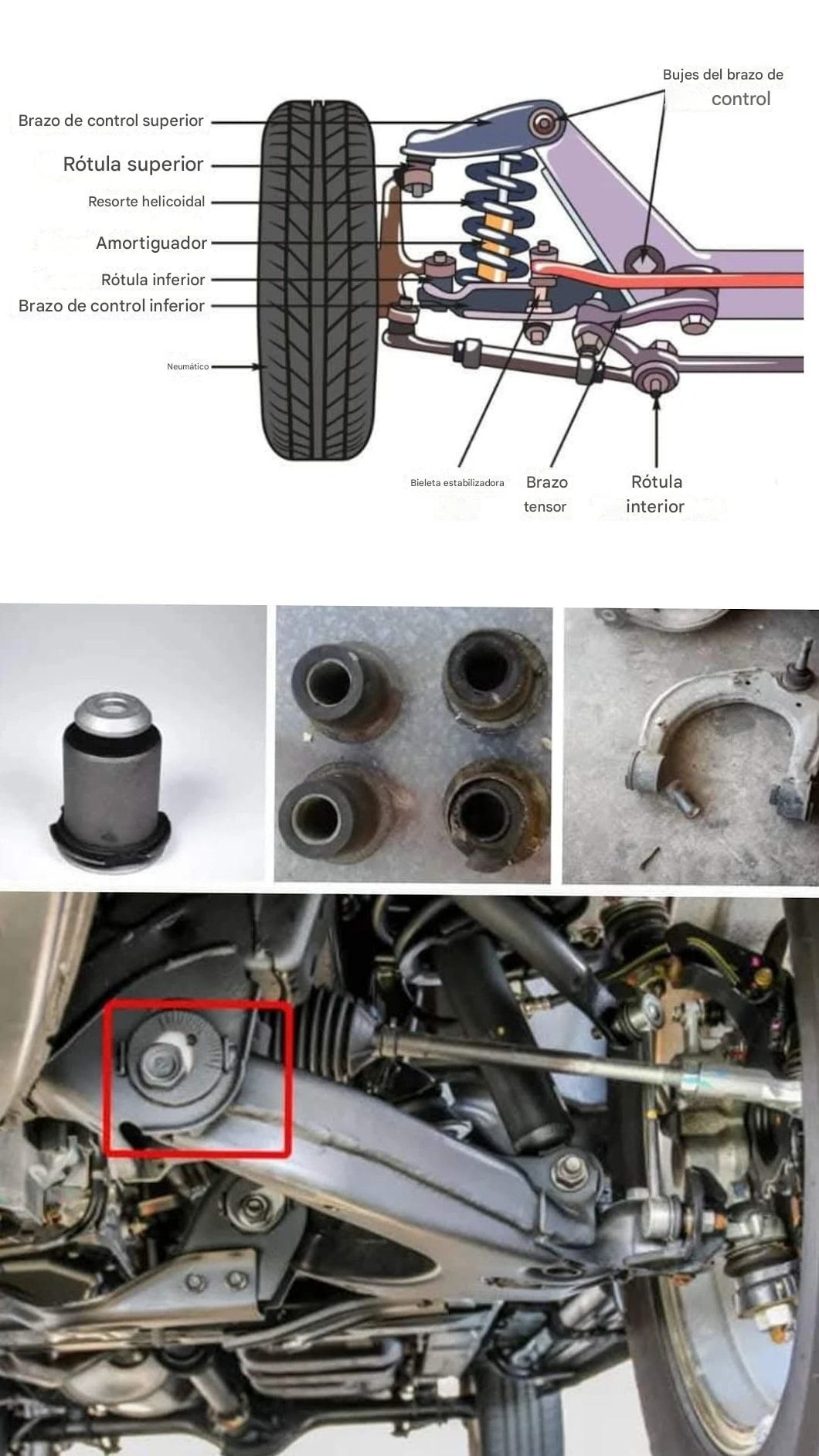 Bujes del brazo de control

Brazo de control superior

Rótula superior

Resorte helicoidal

Amortiguador

Rótula inferior

Brazo de control inferior

Neumático

Bieleta estabilizadora

Brazo tensor

Rótula interior