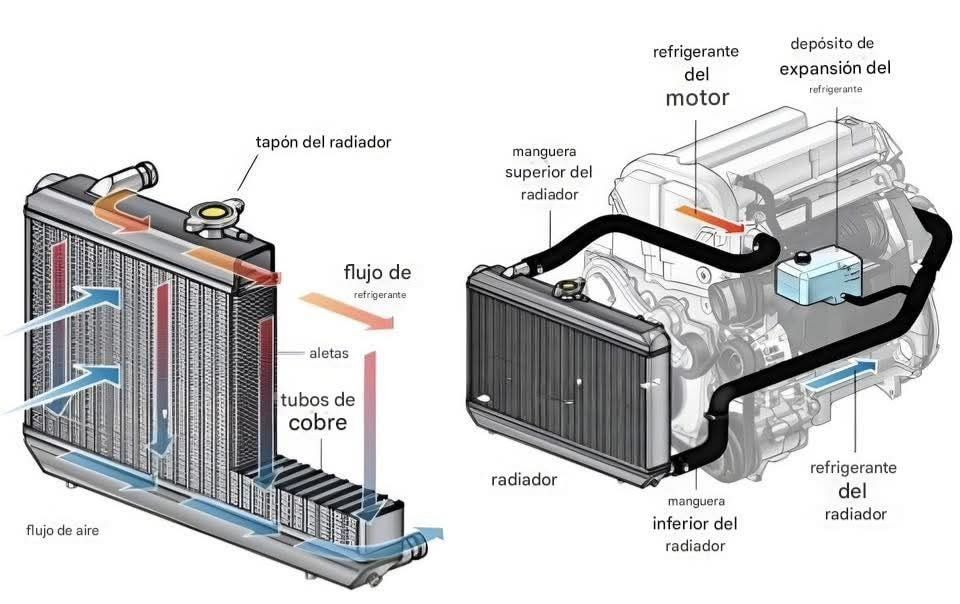 tapón del radiador

flujo de refrigerante

aletas

tubos de cobre

flujo de aire

refrigerante del motor

depósito de expansión del refrigerante

manguera superior del radiador

radiador

manguera inferior del radiador

refrigerante del radiador