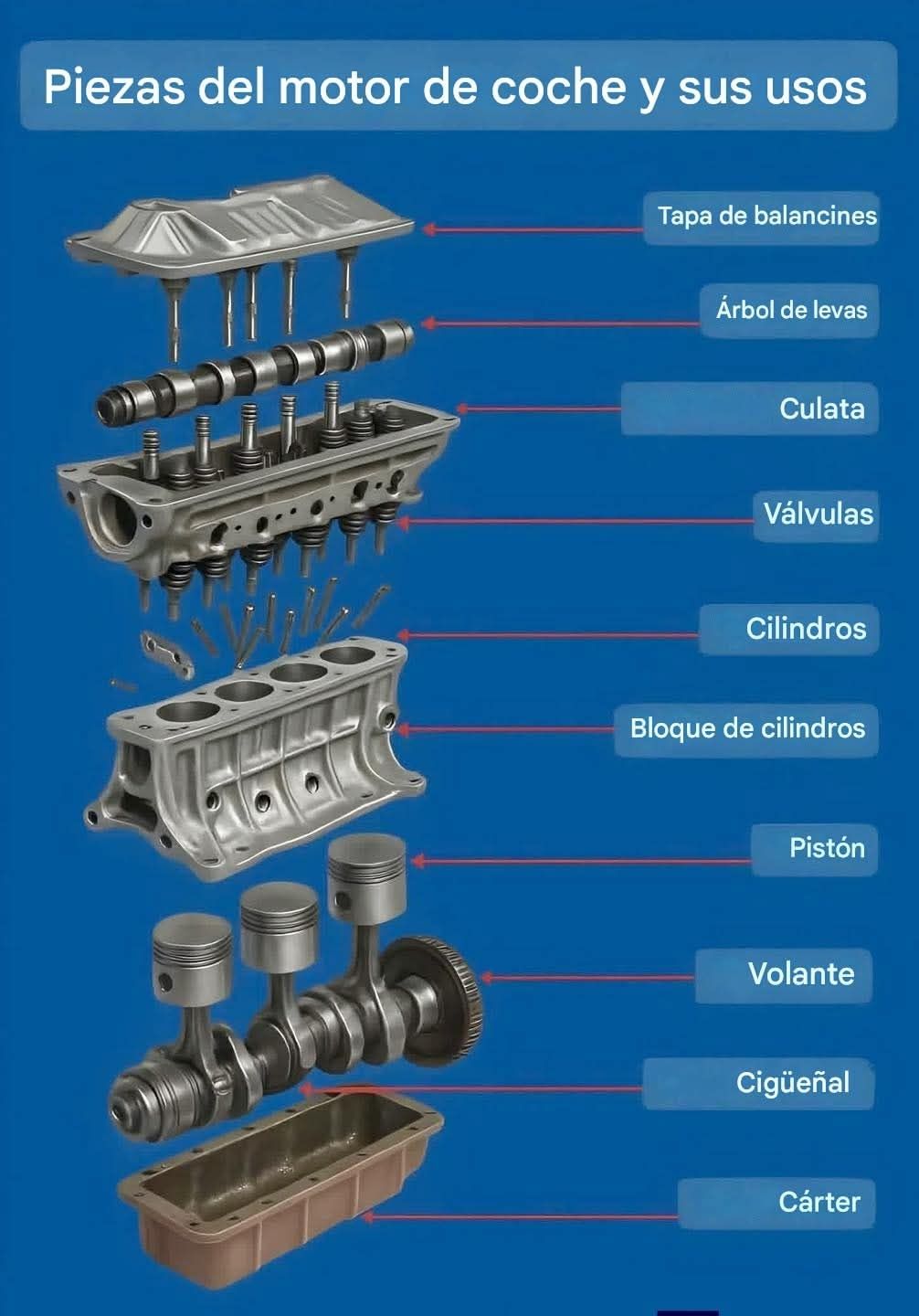 Piezas del motor de coche y sus usos

Tapa de balancines

Árbol de levas

Culata

Válvulas

Cilindros

Bloque de cilindros

Pistón

Volante

Cigüeñal

Cárter