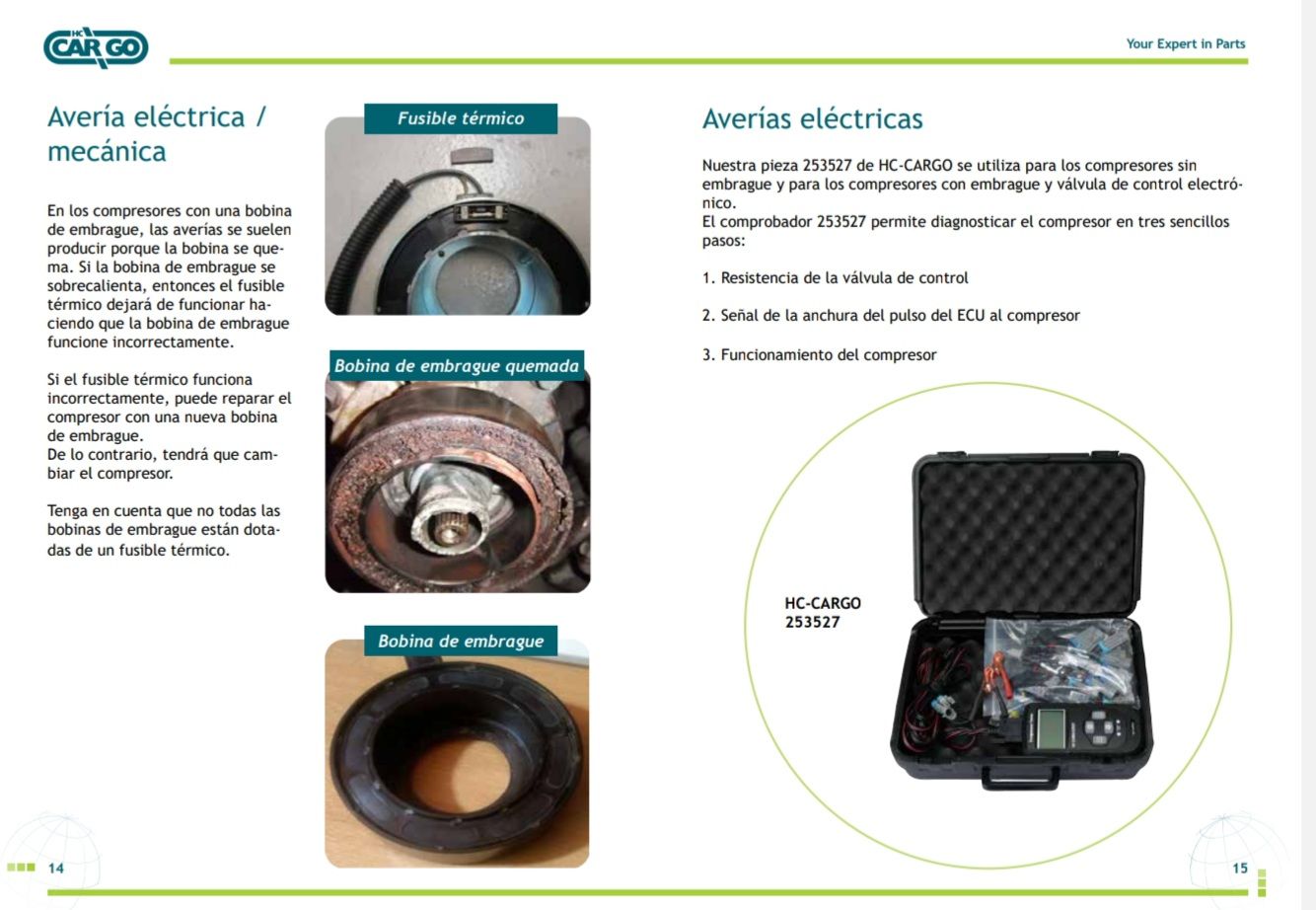 HC CARGO

Your Expert in Parts

Avería eléctrica / mecánica

En los compresores con una bobina de embrague, las averías se suelen producir porque la bobina se quema. Si la bobina de embrague se sobrecalienta, entonces el fusible térmico dejará de funcionar haciendo que la bobina de embrague funcione incorrectamente.

Si el fusible térmico funciona incorrectamente, puede reparar el compresor con una nueva bobina de embrague.
De lo contrario, tendrá que cambiar el compresor.

Tenga en cuenta que no todas las bobinas de embrague están dotadas de un fusible térmico.

Fusible térmico

Bobina de embrague quemada

Bobina de embrague

Averías eléctricas

Nuestra pieza 253527 de HC-CARGO se utiliza para los compresores sin embrague y para los compresores con embrague y válvula de control electrónico.
El comprobador 253527 permite diagnosticar el compresor en tres sencillos pasos:

1. Resistencia de la válvula de control

2. Señal de la anchura del pulso del ECU al compresor

3. Funcionamiento del compresor

HC-CARGO
253527

14

15