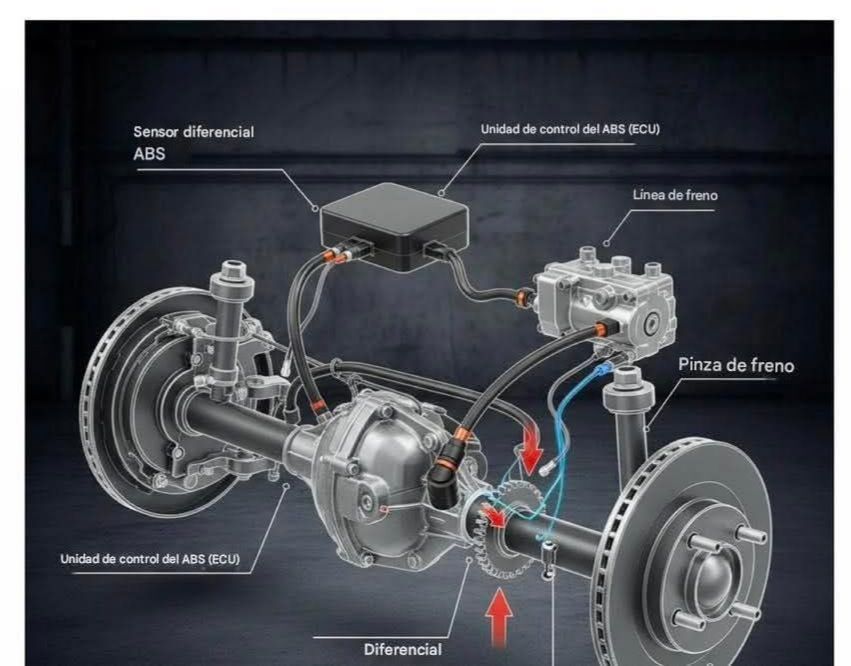 Sensor diferencial
ABS

Unidad de control del ABS (ECU)

Línea de freno

Pinza de freno

Unidad de control del ABS (ECU)

Diferencial