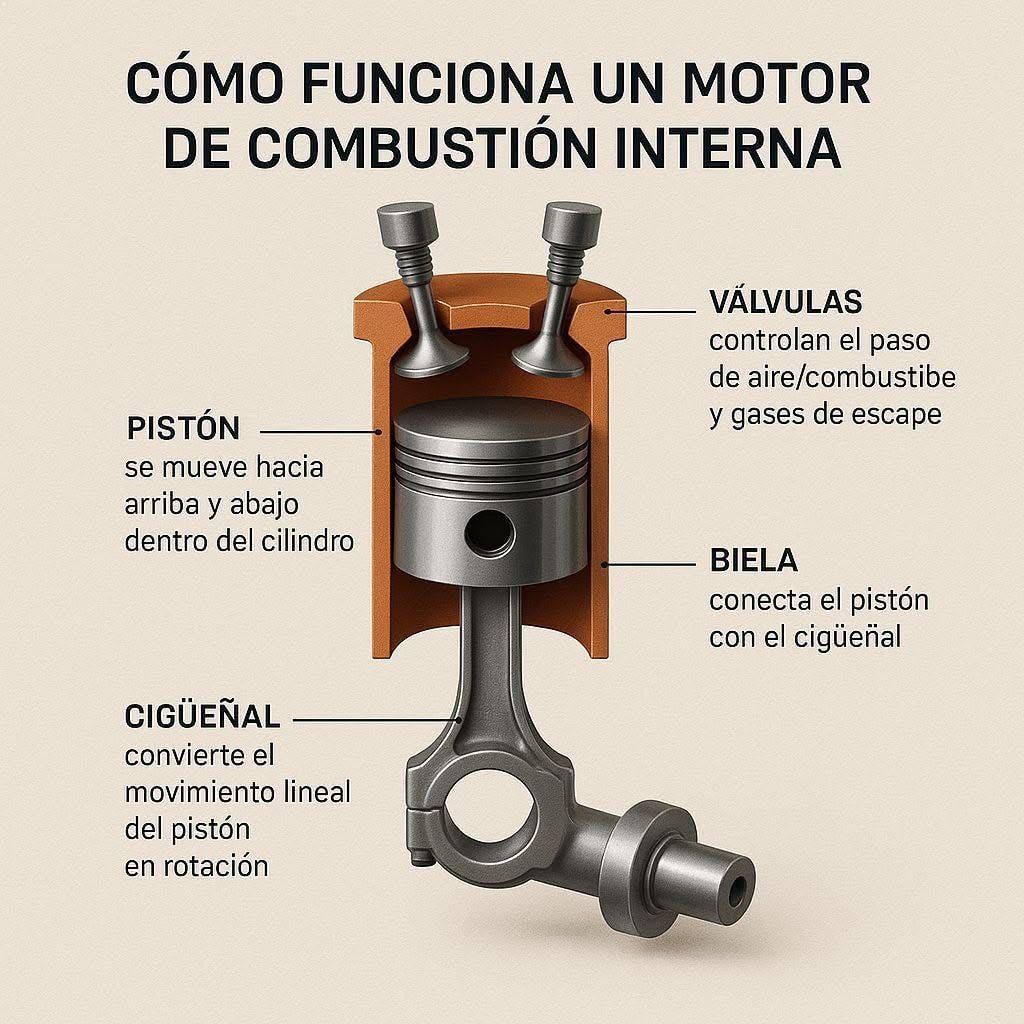 CÓMO FUNCIONA UN MOTOR DE COMBUSTIÓN INTERNA

VÁLVULAS
controlan el paso de aire/combustibe y gases de escape

PISTÓN
se mueve hacia arriba y abajo dentro del cilindro

BIELA
conecta el pistón con el cigüeñal

CIGÜEÑAL
convierte el movimiento lineal del pistón en rotación