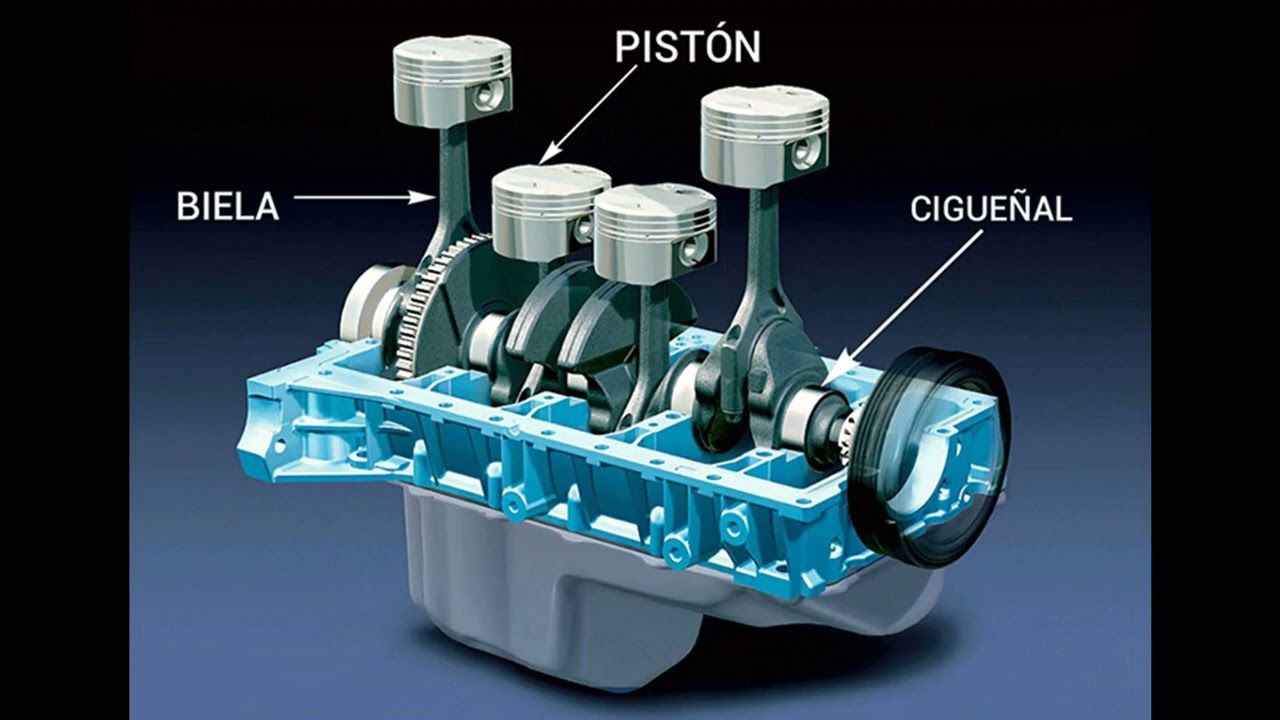 PISTÓN

BIELA

CIGUEÑAL