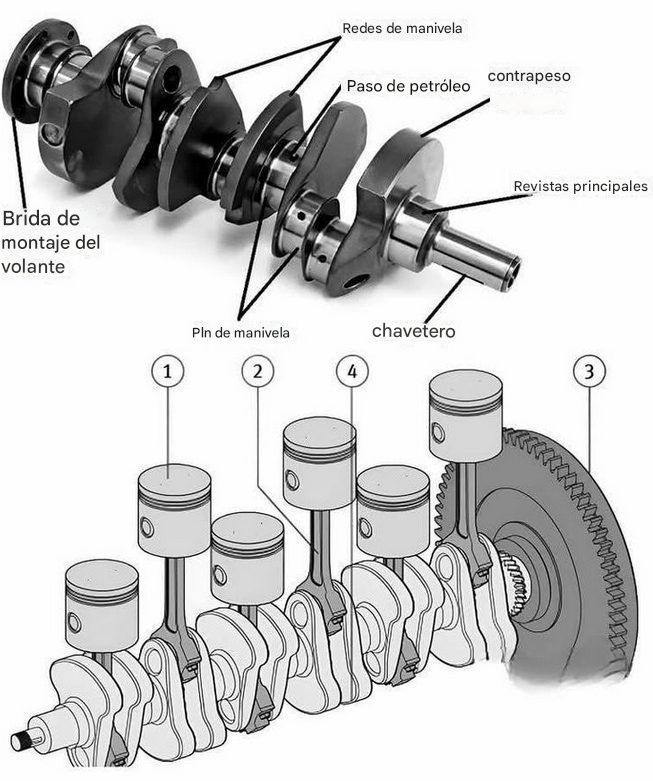 Redes de manivela
Paso de petróleo
contrapeso
Revistas principales
Brida de montaje del volante
Pln de manivela
chavetero
1
2
4
3