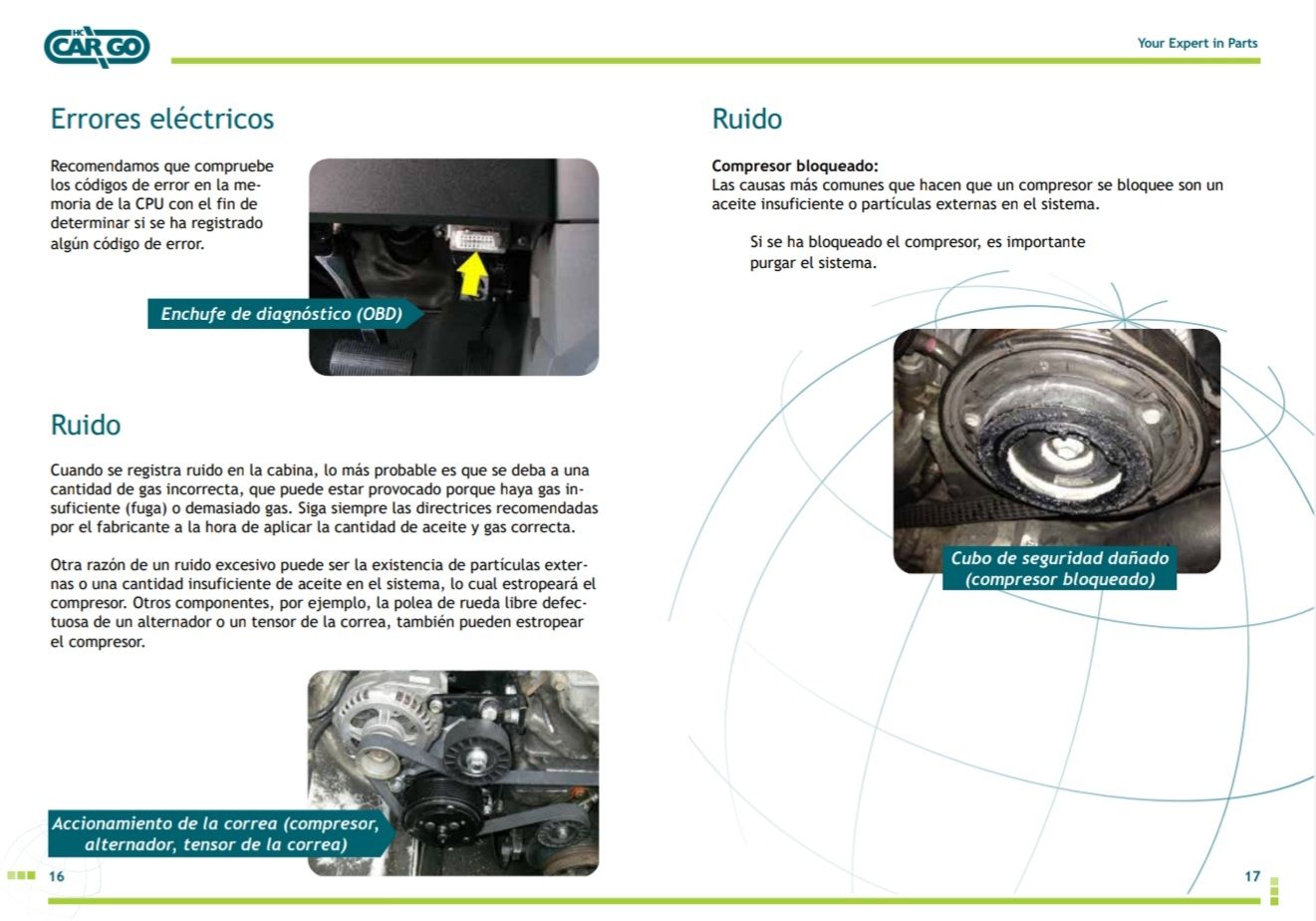 HC CARGO

Your Expert in Parts

Errores eléctricos

Recomendamos que compruebe los códigos de error en la memoria de la CPU con el fin de determinar si se ha registrado algún código de error.

Enchufe de diagnóstico (OBD)

Ruido

Cuando se registra ruido en la cabina, lo más probable es que se deba a una cantidad de gas incorrecta, que puede estar provocado porque haya gas insuficiente (fuga) o demasiado gas. Siga siempre las directrices recomendadas por el fabricante a la hora de aplicar la cantidad de aceite y gas correcta.

Otra razón de un ruido excesivo puede ser la existencia de partículas externas o una cantidad insuficiente de aceite en el sistema, lo cual estropeará el compresor. Otros componentes, por ejemplo, la polea de rueda libre defectuosa de un alternador o un tensor de la correa, también pueden estropear el compresor.

Accionamiento de la correa (compresor, alternador, tensor de la correa)

16

Ruido

Compresor bloqueado:
Las causas más comunes que hacen que un compresor se bloquee son un aceite insuficiente o partículas externas en el sistema.

Si se ha bloqueado el compresor, es importante purgar el sistema.

Cubo de seguridad dañado (compresor bloqueado)

17