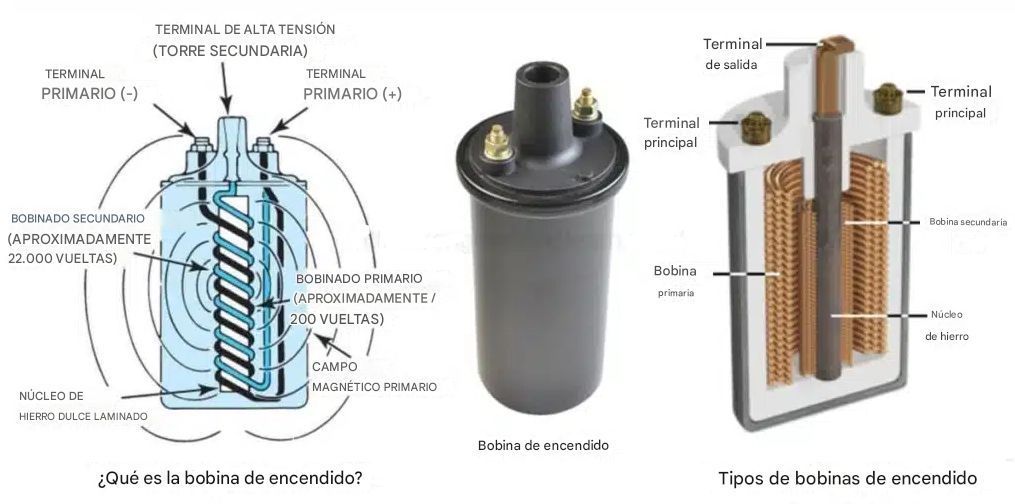 TERMINAL DE ALTA TENSIÓN
(TORRE SECUNDARIA)

TERMINAL
PRIMARIO (-)

TERMINAL
PRIMARIO (+)

BOBINADO SECUNDARIO
(APROXIMADAMENTE
22.000 VUELTAS)

BOBINADO PRIMARIO
(APROXIMADAMENTE /
200 VUELTAS)

CAMPO
MAGNÉTICO PRIMARIO

NÚCLEO DE
HIERRO DULCE LAMINADO

¿Qué es la bobina de encendido?

Bobina de encendido

Terminal
de salida

Terminal
principal

Terminal
principal

Bobina secundaria

Bobina
primaria

Núcleo
de hierro

Tipos de bobinas de encendido