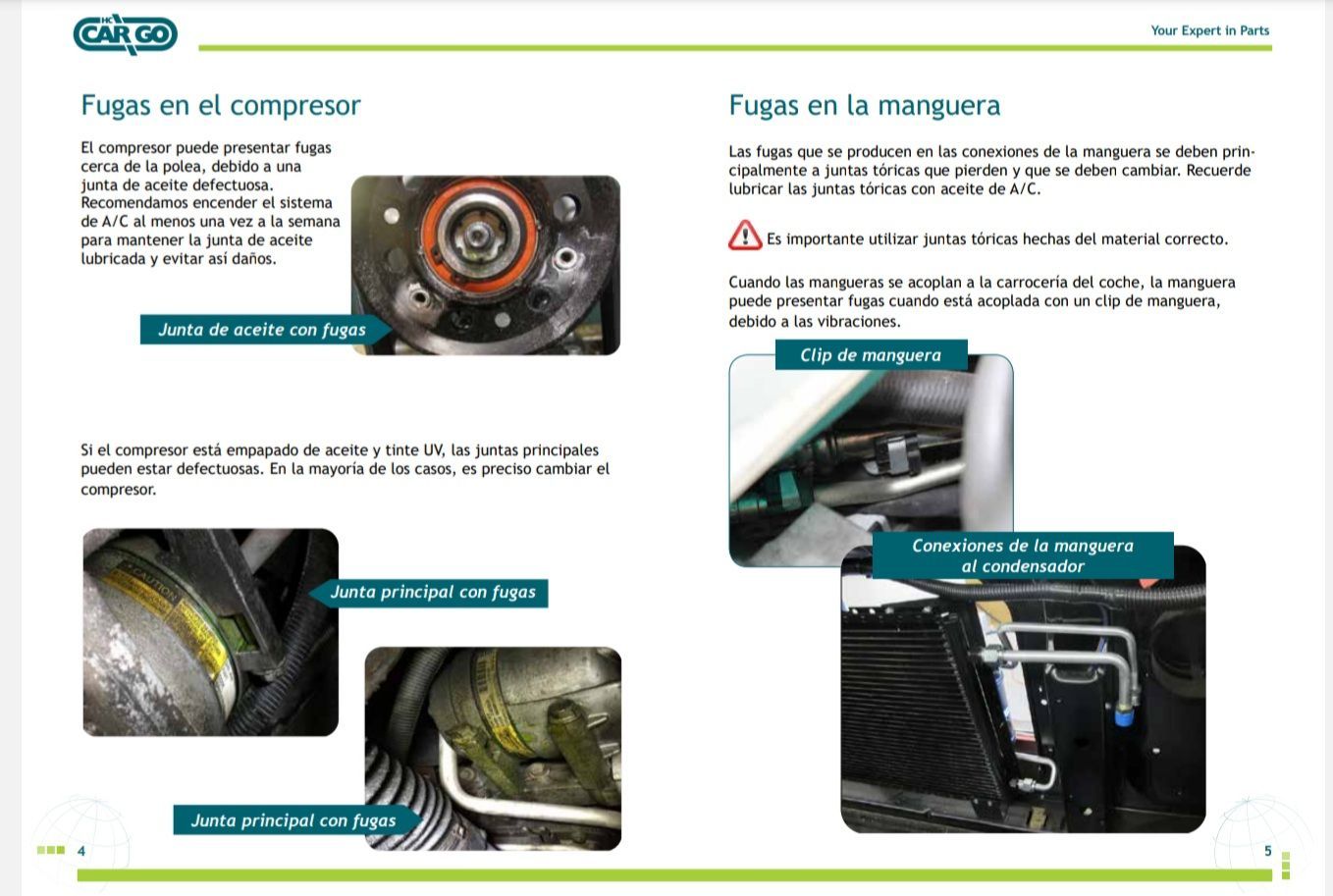 HC CARGO

Your Expert in Parts

Fugas en el compresor

El compresor puede presentar fugas cerca de la polea, debido a una junta de aceite defectuosa. Recomendamos encender el sistema de A/C al menos una vez a la semana para mantener la junta de aceite lubricada y evitar así daños.

Junta de aceite con fugas

Si el compresor está empapado de aceite y tinte UV, las juntas principales pueden estar defectuosas. En la mayoría de los casos, es preciso cambiar el compresor.

CAUTION

Junta principal con fugas

Junta principal con fugas

4

Fugas en la manguera

Las fugas que se producen en las conexiones de la manguera se deben principalmente a juntas tóricas que pierden y que se deben cambiar. Recuerde lubricar las juntas tóricas con aceite de A/C.

Es importante utilizar juntas tóricas hechas del material correcto.

Cuando las mangueras se acoplan a la carrocería del coche, la manguera puede presentar fugas cuando está acoplada con un clip de manguera, debido a las vibraciones.

Clip de manguera

Conexiones de la manguera al condensador

5