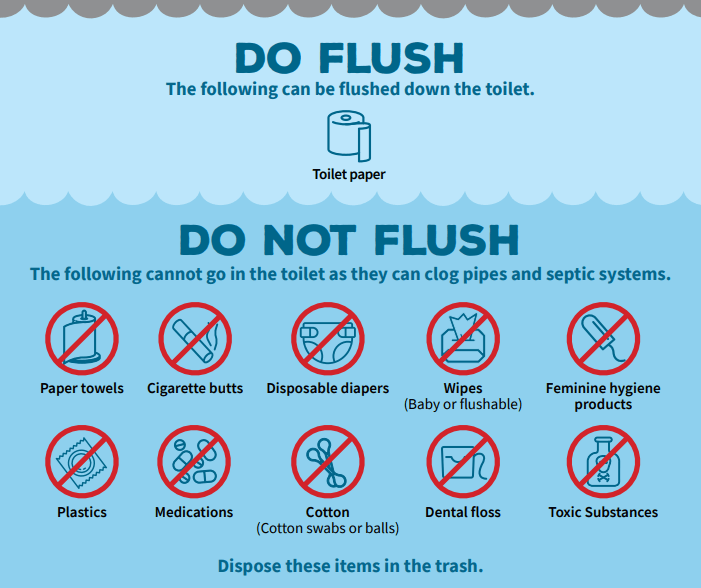 DO FLUSH
The following can be flushed down the toilet.

Toilet paper

DO NOT FLUSH
The following cannot go in the toilet as they can clog pipes and septic systems.

Paper towels

Cigarette butts

Disposable diapers

Wipes
(Baby or flushable)

Feminine hygiene products

Plastics

Medications

Cotton
(Cotton swabs or balls)

Dental floss

Toxic Substances

Dispose these items in the trash.