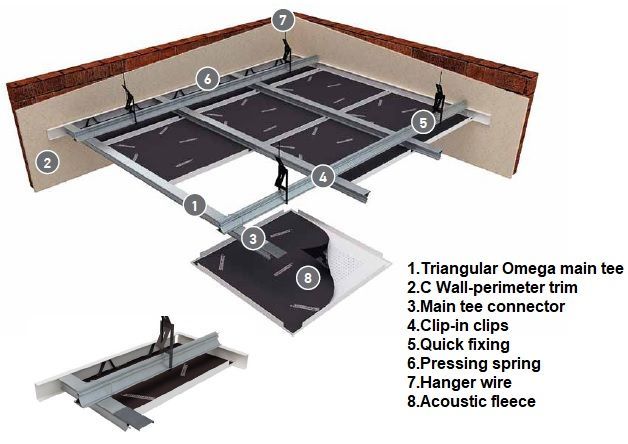 7
6
5
2
4
1
3
8

1.Triangular Omega main tee
2.C Wall-perimeter trim
3.Main tee connector
4.Clip-in clips
5.Quick fixing
6.Pressing spring
7.Hanger wire
8.Acoustic fleece