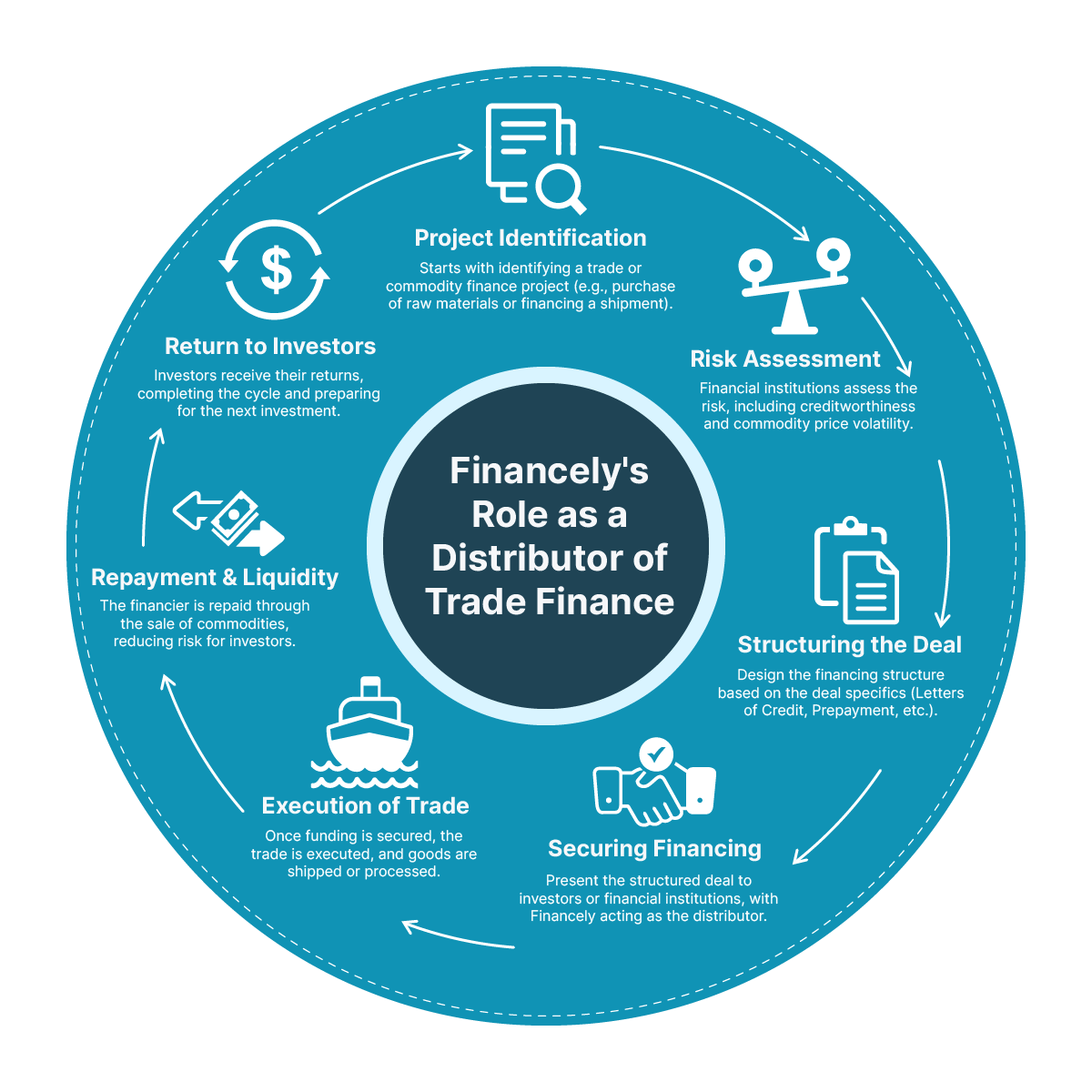 Financely's Role as a Distributor of Trade Finance

Project Identification
Starts with identifying a trade or commodity finance project (e.g., purchase of raw materials or financing a shipment).

Risk Assessment
Financial institutions assess the risk, including creditworthiness and commodity price volatility.

Structuring the Deal
Design the financing structure based on the deal specifics (Letters of Credit, Prepayment, etc.).

Securing Financing
Present the structured deal to investors or financial institutions, with Financely acting as the distributor.

Execution of Trade
Once funding is secured, the trade is executed, and goods are shipped or processed.

Repayment & Liquidity
The financier is repaid through the sale of commodities, reducing risk for investors.

Return to Investors
Investors receive their returns, completing the cycle and preparing for the next investment.