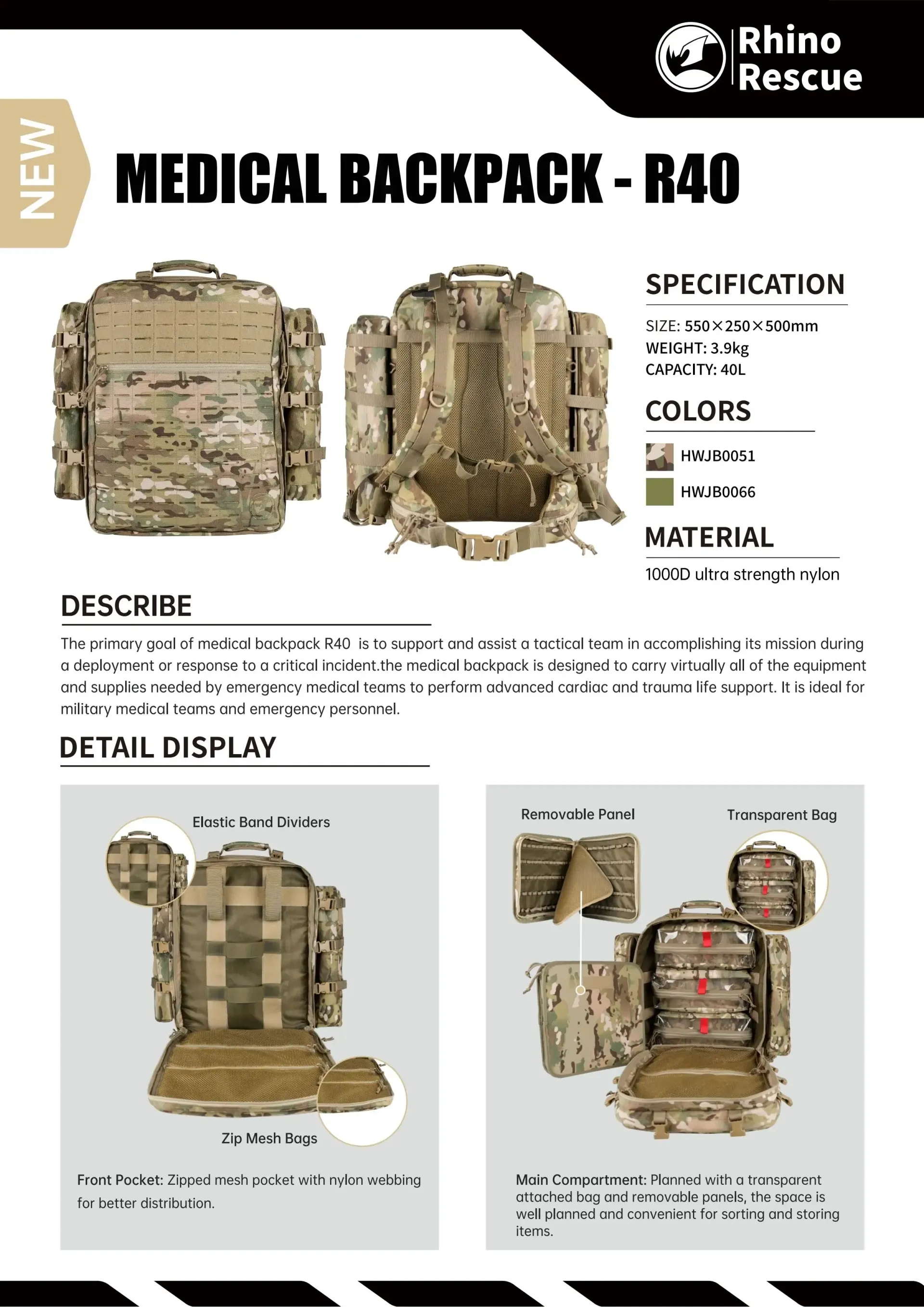 Rhino Rescue

NEW

MEDICAL BACKPACK - R40

SPECIFICATION

SIZE: 550×250×500mm
WEIGHT: 3.9kg
CAPACITY: 40L

COLORS

HWJB0051
HWJB0066

MATERIAL

1000D ultra strength nylon

DESCRIBE

The primary goal of medical backpack R40 is to support and assist a tactical team in accomplishing its mission during a deployment or response to a critical incident.the medical backpack is designed to carry virtually all of the equipment and supplies needed by emergency medical teams to perform advanced cardiac and trauma life support. It is ideal for military medical teams and emergency personnel.

DETAIL DISPLAY

Elastic Band Dividers

Zip Mesh Bags

Front Pocket: Zipped mesh pocket with nylon webbing for better distribution.

Removable Panel

Transparent Bag

Main Compartment: Planned with a transparent attached bag and removable panels, the space is well planned and convenient for sorting and storing items.