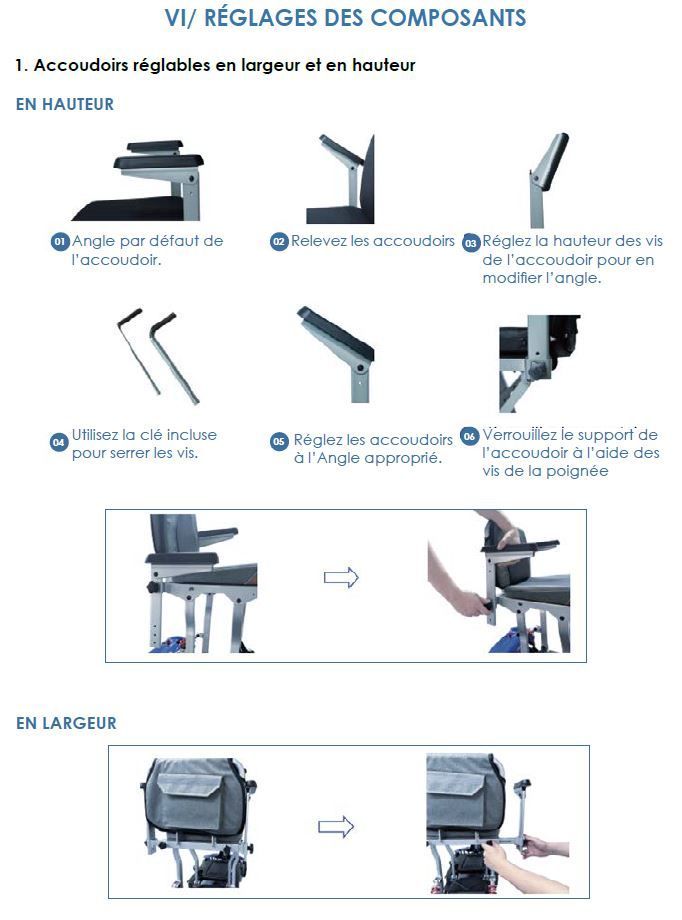 VI/ RÉGLAGES DES COMPOSANTS

1. Accoudoirs réglables en largeur et en hauteur

EN HAUTEUR

01 Angle par défaut de l'accoudoir.

02 Relevez les accoudoirs

03 Réglez la hauteur des vis de l'accoudoir pour en modifier l'angle.

04 Utilisez la clé incluse pour serrer les vis.

05 Réglez les accoudoirs à l'Angle approprié.

06 Verrouillez le support de l'accoudoir à l'aide des vis de la poignée

EN LARGEUR