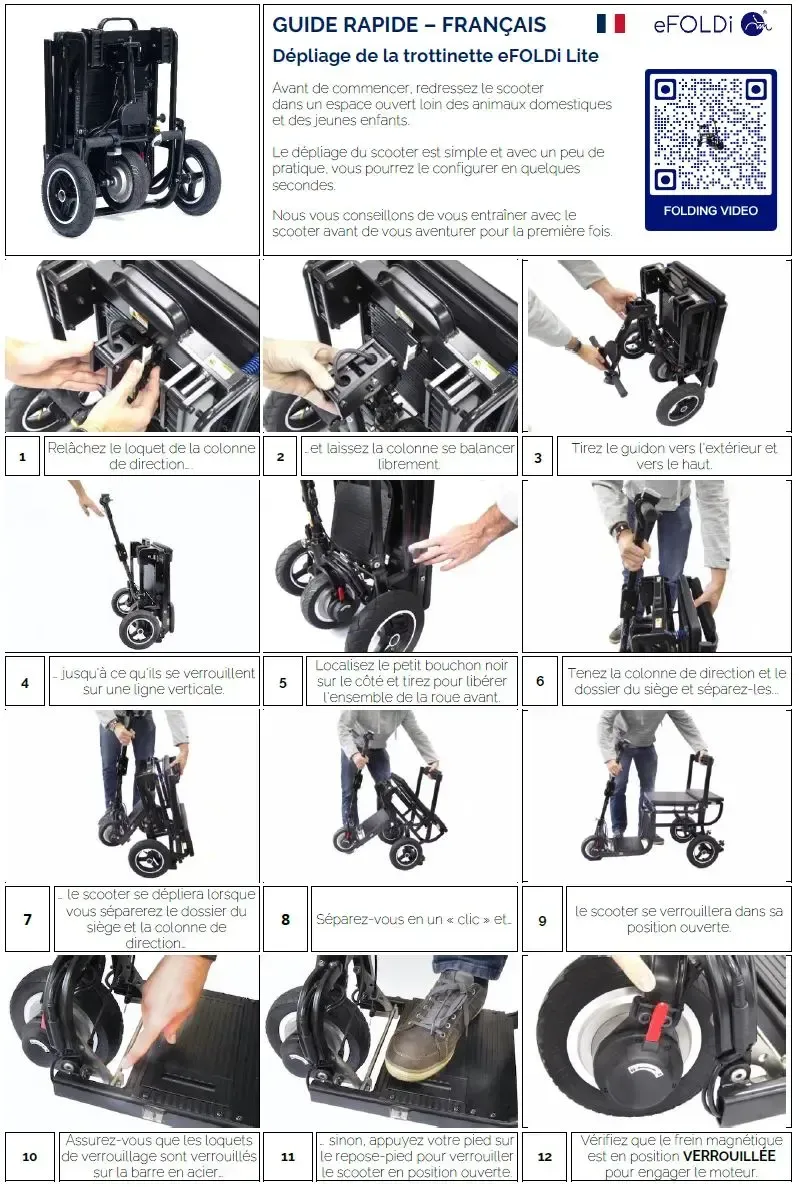 GUIDE RAPIDE – FRANÇAIS

eFOLDi

Dépliage de la trottinette eFOLDi Lite

Avant de commencer, redressez le scooter dans un espace ouvert loin des animaux domestiques et des jeunes enfants.

Le dépliage du scooter est simple et avec un peu de pratique, vous pourrez le configurer en quelques secondes.

Nous vous conseillons de vous entraîner avec le scooter avant de vous aventurer pour la première fois.

FOLDING VIDEO

1 Relâchez le loquet de la colonne de direction...

2 ...et laissez la colonne se balancer librement.

3 Tirez le guidon vers l'extérieur et vers le haut.

4 ... jusqu'à ce qu'ils se verrouillent sur une ligne verticale.

5 Localisez le petit bouchon noir sur le côté et tirez pour libérer l'ensemble de la roue avant.

6 Tenez la colonne de direction et le dossier du siège et séparez-les...

7 ... le scooter se dépliera lorsque vous séparerez le dossier du siège et la colonne de direction...

8 Séparez-vous en un « clic » et...

9 le scooter se verrouillera dans sa position ouverte.

10 Assurez-vous que les loquets de verrouillage sont verrouillés sur la barre en acier...

11 ... sinon, appuyez votre pied sur le repose-pied pour verrouiller le scooter en position ouverte.

12 Vérifiez que le frein magnétique est en position VERROUILLÉE pour engager le moteur.