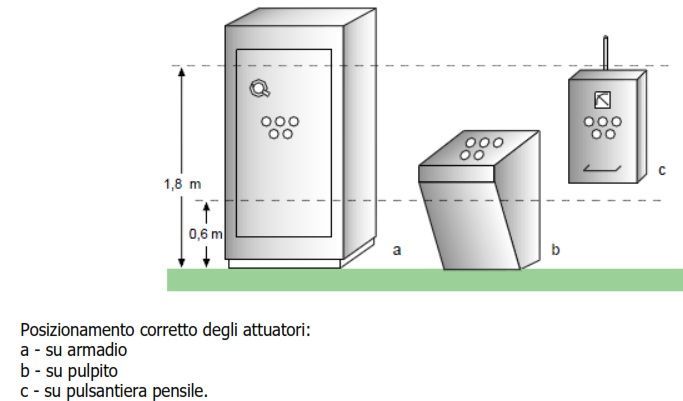 1,8 m

0,6 m

a

b

c

Posizionamento corretto degli attuatori:
a - su armadio
b - su pulpito
c - su pulsantiera pensile.