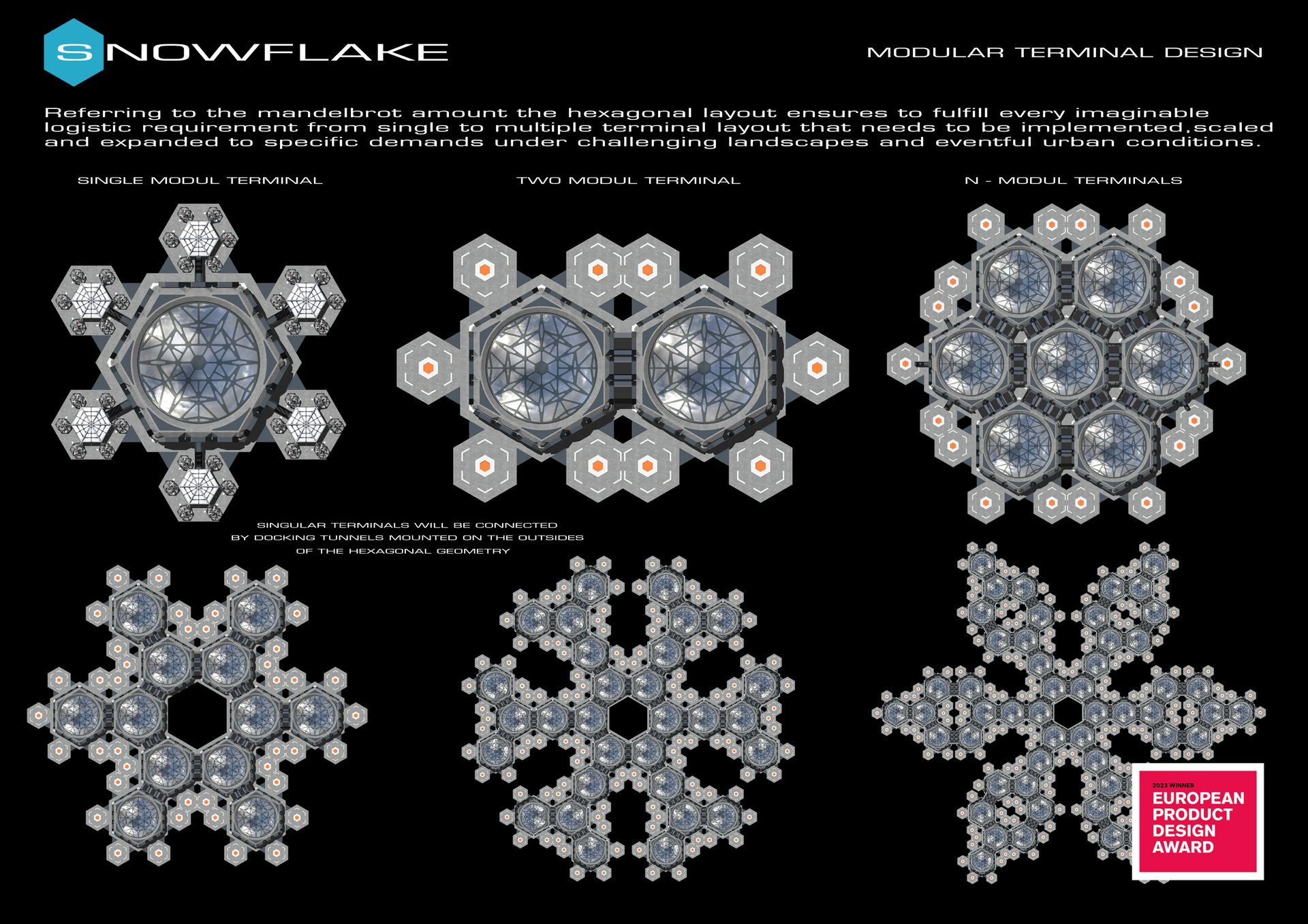 SNOWFLAKE

MODULAR TERMINAL DESIGN

Referring to the mandelbrot amount the hexagonal layout ensures to fulfill every imaginable logistic requirement from single to multiple terminal layout that needs to be implemented,scaled and expanded to specific demands under challenging landscapes and eventful urban conditions.

SINGLE MODUL TERMINAL

TWO MODUL TERMINAL

N - MODUL TERMINALS

SINGULAR TERMINALS WILL BE CONNECTED BY DOCKING TUNNELS MOUNTED ON THE OUTSIDES OF THE HEXAGONAL GEOMETRY

2023 WINNER
EUROPEAN PRODUCT DESIGN AWARD