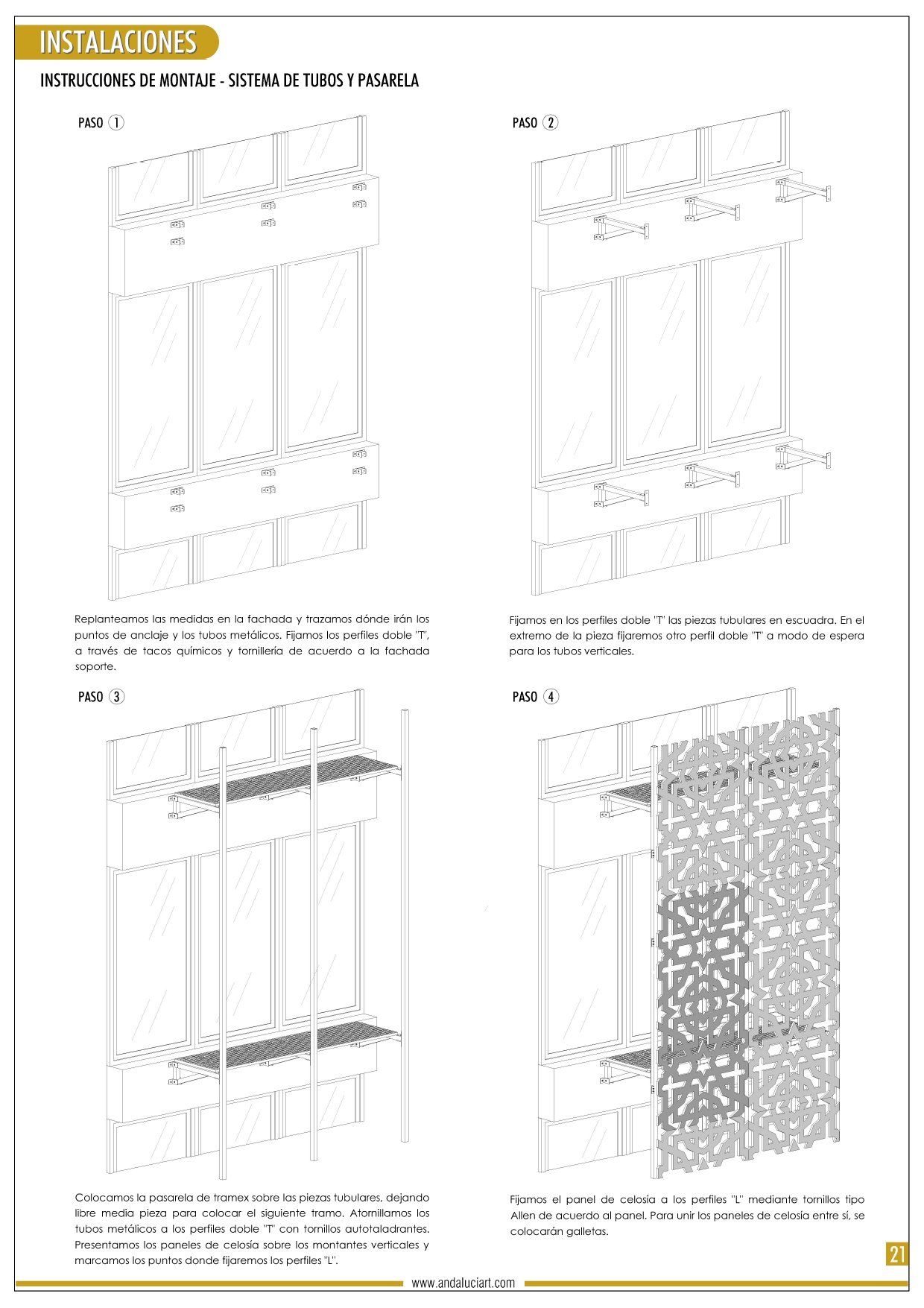 INSTALACIONES

INSTRUCCIONES DE MONTAJE - SISTEMA DE TUBOS Y PASARELA

PASO 1

Replanteamos las medidas en la fachada y trazamos dónde irán los puntos de anclaje y los tubos metálicos. Fijamos los perfiles doble "T", a través de tacos químicos y tornillería de acuerdo a la fachada soporte.

PASO 2

Fijamos en los perfiles doble "T" las piezas tubulares en escuadra. En el extremo de la pieza fijaremos otro perfil doble "T" a modo de espera para los tubos verticales.

PASO 3

Colocamos la pasarela de tramex sobre las piezas tubulares, dejando libre media pieza para colocar el siguiente tramo. Atornillamos los tubos metálicos a los perfiles doble "T" con tornillos autotaladrantes. Presentamos los paneles de celosía sobre los montantes verticales y marcamos los puntos donde fijaremos los perfiles "L".

PASO 4

Fijamos el panel de celosía a los perfiles "L" mediante tornillos tipo Allen de acuerdo al panel. Para unir los paneles de celosía entre sí, se colocarán galletas.

21

www.andaluciart.com