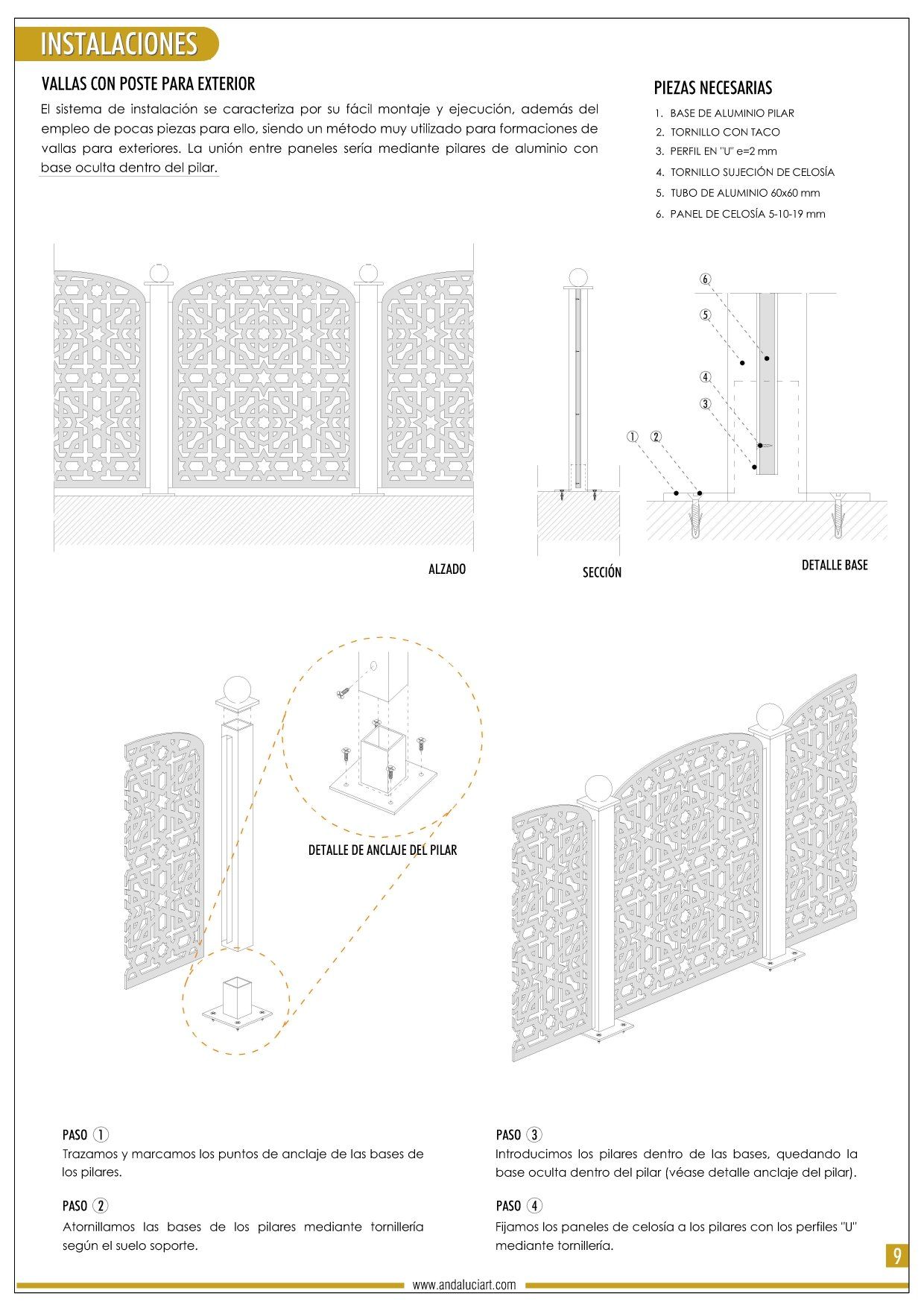 INSTALACIONES

VALLAS CON POSTE PARA EXTERIOR

El sistema de instalación se caracteriza por su fácil montaje y ejecución, además del empleo de pocas piezas para ello, siendo un método muy utilizado para formaciones de vallas para exteriores. La unión entre paneles sería mediante pilares de aluminio con base oculta dentro del pilar.

PIEZAS NECESARIAS

1. BASE DE ALUMINIO PILAR
2. TORNILLO CON TACO
3. PERFIL EN "U" e=2 mm
4. TORNILLO SUJECIÓN DE CELOSÍA
5. TUBO DE ALUMINIO 60x60 mm
6. PANEL DE CELOSÍA 5-10-19 mm

6
5
4
3
1 2

ALZADO

SECCIÓN

DETALLE BASE

DETALLE DE ANCLAJE DEL PILAR

PASO 1
Trazamos y marcamos los puntos de anclaje de las bases de los pilares.

PASO 2
Atornillamos las bases de los pilares mediante tornillería según el suelo soporte.

PASO 3
Introducimos los pilares dentro de las bases, quedando la base oculta dentro del pilar (véase detalle anclaje del pilar).

PASO 4
Fijamos los paneles de celosía a los pilares con los perfiles "U" mediante tornillería.

9

www.andaluciart.com