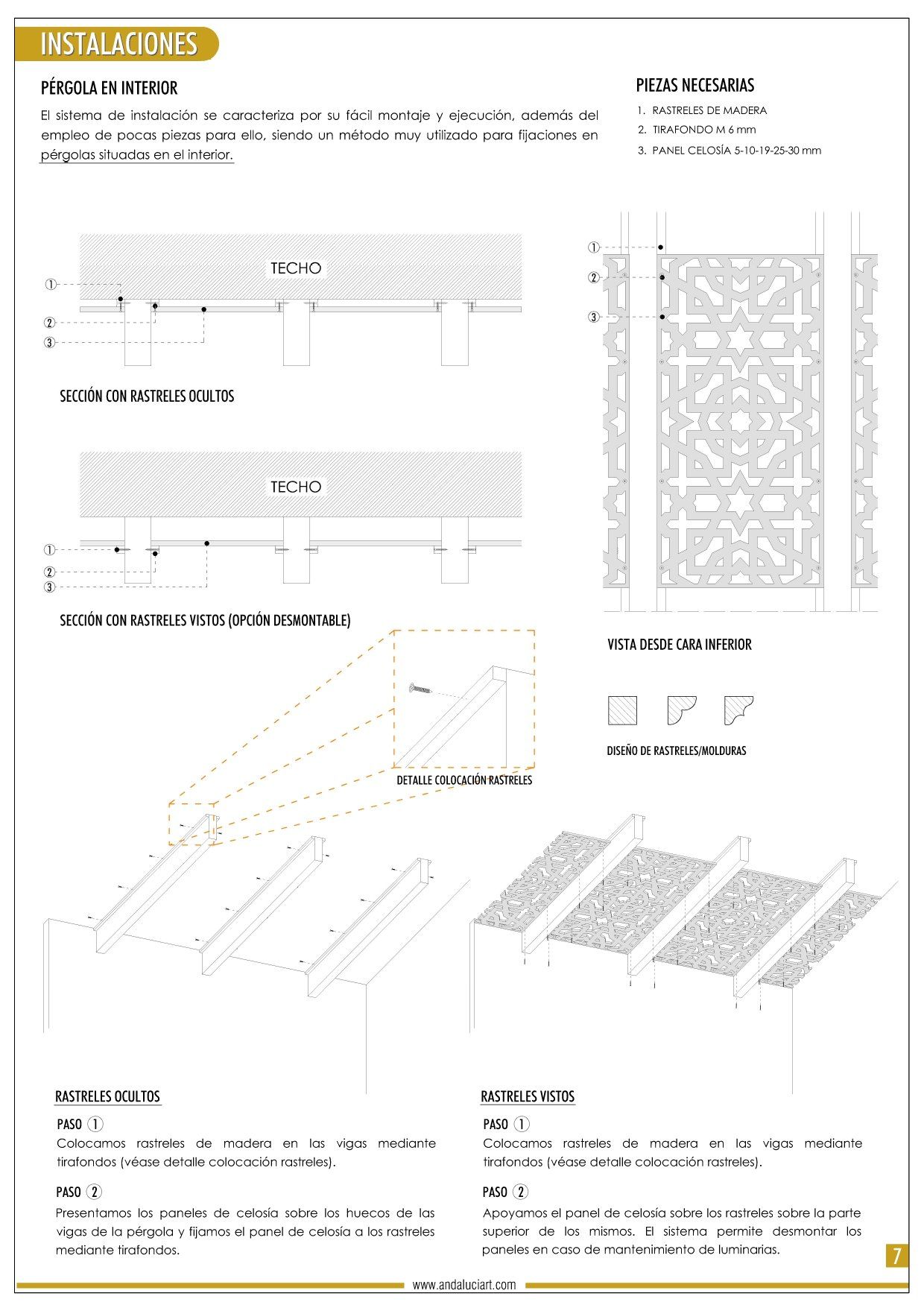 INSTALACIONES

PÉRGOLA EN INTERIOR

El sistema de instalación se caracteriza por su fácil montaje y ejecución, además del empleo de pocas piezas para ello, siendo un método muy utilizado para fijaciones en pérgolas situadas en el interior.

PIEZAS NECESARIAS

1. RASTRELES DE MADERA
2. TIRAFONDO M 6 mm
3. PANEL CELOSÍA 5-10-19-25-30 mm

TECHO

①
②
③

SECCIÓN CON RASTRELES OCULTOS

TECHO

①
②
③

SECCIÓN CON RASTRELES VISTOS (OPCIÓN DESMONTABLE)

①
②
③

VISTA DESDE CARA INFERIOR

DISEÑO DE RASTRELES/MOLDURAS

DETALLE COLOCACIÓN RASTRELES

RASTRELES OCULTOS

PASO ①
Colocamos rastreles de madera en las vigas mediante tirafondos (véase detalle colocación rastreles).

PASO ②
Presentamos los paneles de celosía sobre los huecos de las vigas de la pérgola y fijamos el panel de celosía a los rastreles mediante tirafondos.

RASTRELES VISTOS

PASO ①
Colocamos rastreles de madera en las vigas mediante tirafondos (véase detalle colocación rastreles).

PASO ②
Apoyamos el panel de celosía sobre los rastreles sobre la parte superior de los mismos. El sistema permite desmontar los paneles en caso de mantenimiento de luminarias.

7

www.andaluciart.com