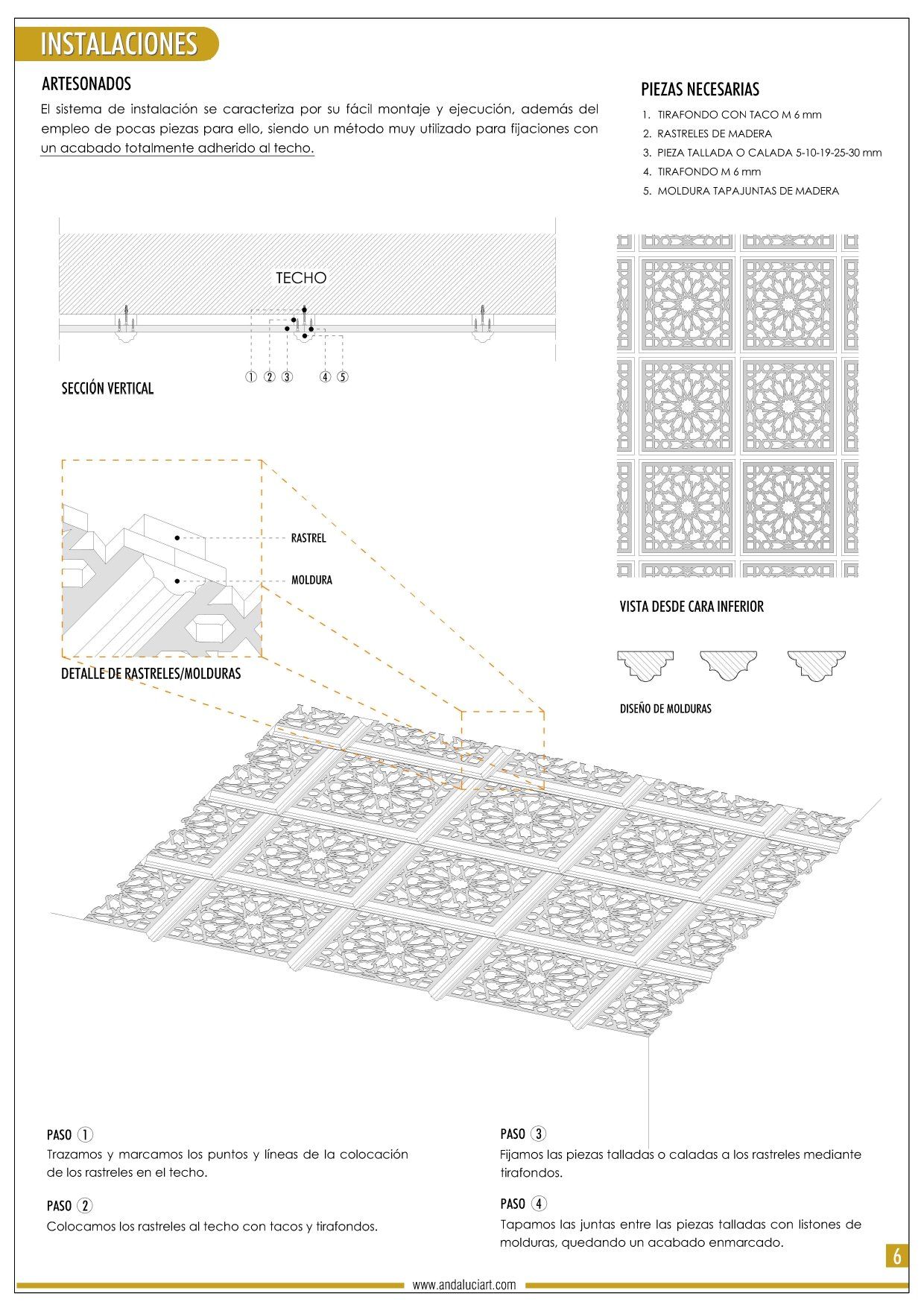 INSTALACIONES

ARTESONADOS

El sistema de instalación se caracteriza por su fácil montaje y ejecución, además del empleo de pocas piezas para ello, siendo un método muy utilizado para fijaciones con un acabado totalmente adherido al techo.

PIEZAS NECESARIAS

1. TIRAFONDO CON TACO M 6 mm
2. RASTRELES DE MADERA
3. PIEZA TALLADA O CALADA 5-10-19-25-30 mm
4. TIRAFONDO M 6 mm
5. MOLDURA TAPAJUNTAS DE MADERA

TECHO

① ② ③ ④ ⑤

SECCIÓN VERTICAL

RASTREL

MOLDURA

DETALLE DE RASTRELES/MOLDURAS

VISTA DESDE CARA INFERIOR

DISEÑO DE MOLDURAS

PASO ①
Trazamos y marcamos los puntos y líneas de la colocación de los rastreles en el techo.

PASO ②
Colocamos los rastreles al techo con tacos y tirafondos.

PASO ③
Fijamos las piezas talladas o caladas a los rastreles mediante tirafondos.

PASO ④
Tapamos las juntas entre las piezas talladas con listones de molduras, quedando un acabado enmarcado.

6

www.andaluciart.com