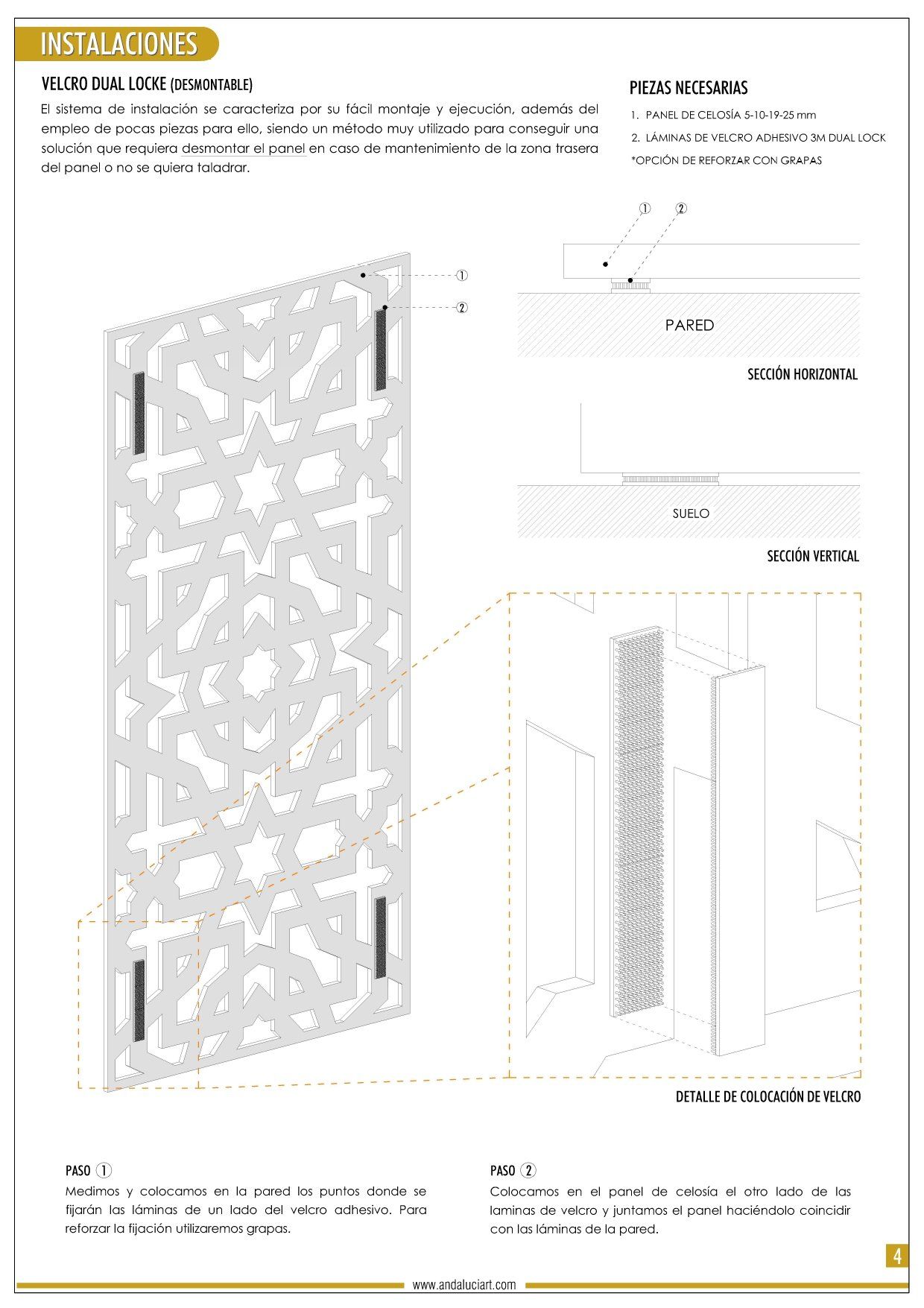 INSTALACIONES

VELCRO DUAL LOCKE (DESMONTABLE)

El sistema de instalación se caracteriza por su fácil montaje y ejecución, además del empleo de pocas piezas para ello, siendo un método muy utilizado para conseguir una solución que requiera desmontar el panel en caso de mantenimiento de la zona trasera del panel o no se quiera taladrar.

PIEZAS NECESARIAS

1. PANEL DE CELOSÍA 5-10-19-25 mm

2. LÁMINAS DE VELCRO ADHESIVO 3M DUAL LOCK

*OPCIÓN DE REFORZAR CON GRAPAS

1

2

1

2

PARED

SECCIÓN HORIZONTAL

SUELO

SECCIÓN VERTICAL

DETALLE DE COLOCACIÓN DE VELCRO

PASO 1

Medimos y colocamos en la pared los puntos donde se fijarán las láminas de un lado del velcro adhesivo. Para reforzar la fijación utilizaremos grapas.

PASO 2

Colocamos en el panel de celosía el otro lado de las laminas de velcro y juntamos el panel haciéndolo coincidir con las láminas de la pared.

4

www.andaluciart.com