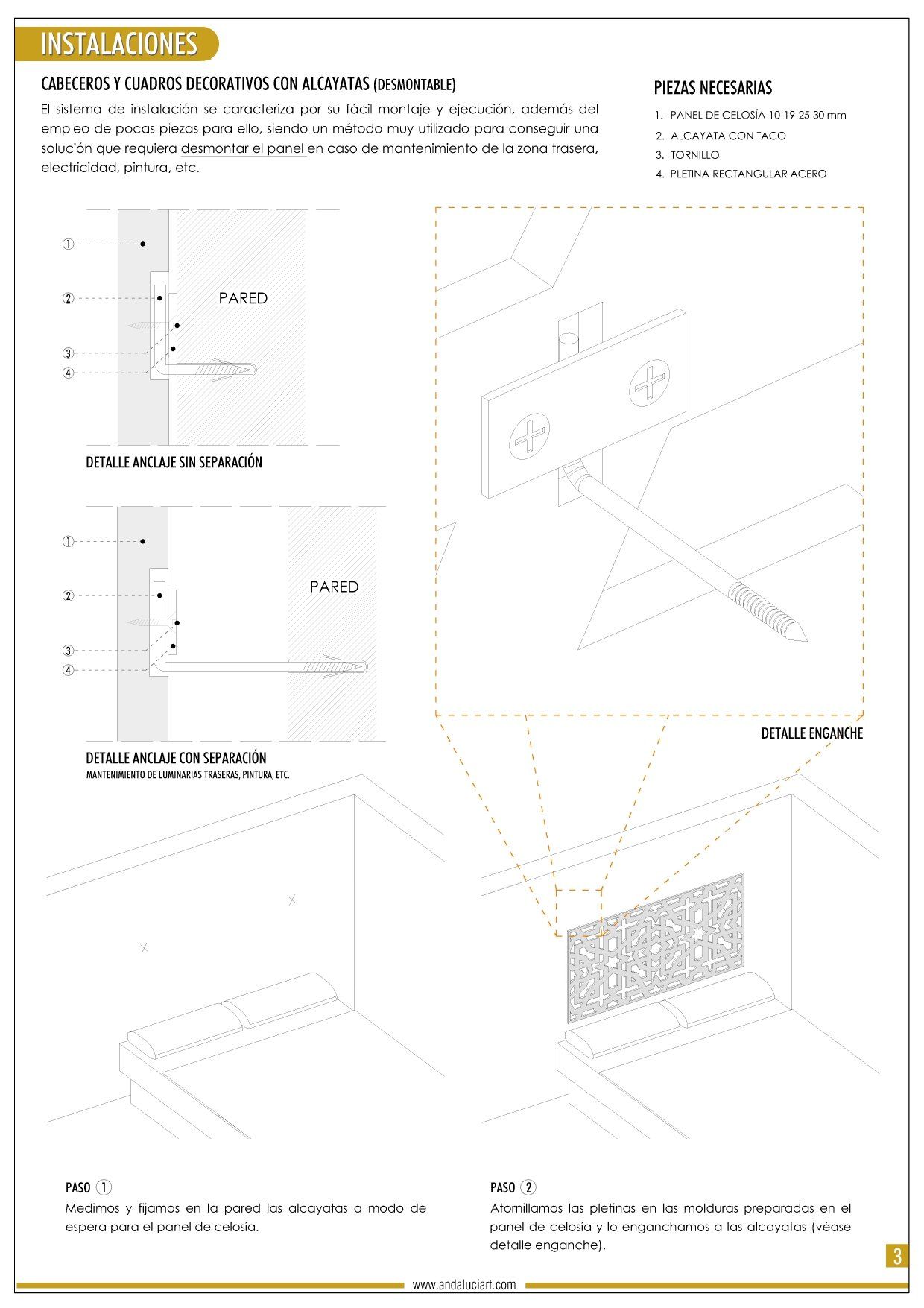 INSTALACIONES

CABECEROS Y CUADROS DECORATIVOS CON ALCAYATAS (DESMONTABLE)

El sistema de instalación se caracteriza por su fácil montaje y ejecución, además del empleo de pocas piezas para ello, siendo un método muy utilizado para conseguir una solución que requiera desmontar el panel en caso de mantenimiento de la zona trasera, electricidad, pintura, etc.

PIEZAS NECESARIAS

1. PANEL DE CELOSÍA 10-19-25-30 mm
2. ALCAYATA CON TACO
3. TORNILLO
4. PLETINA RECTANGULAR ACERO

①
②
③
④
PARED

DETALLE ANCLAJE SIN SEPARACIÓN

①
②
③
④
PARED

DETALLE ANCLAJE CON SEPARACIÓN
MANTENIMIENTO DE LUMINARIAS TRASERAS, PINTURA, ETC.

DETALLE ENGANCHE

PASO ①
Medimos y fijamos en la pared las alcayatas a modo de espera para el panel de celosía.

PASO ②
Atornillamos las pletinas en las molduras preparadas en el panel de celosía y lo enganchamos a las alcayatas (véase detalle enganche).

3

www.andaluciart.com