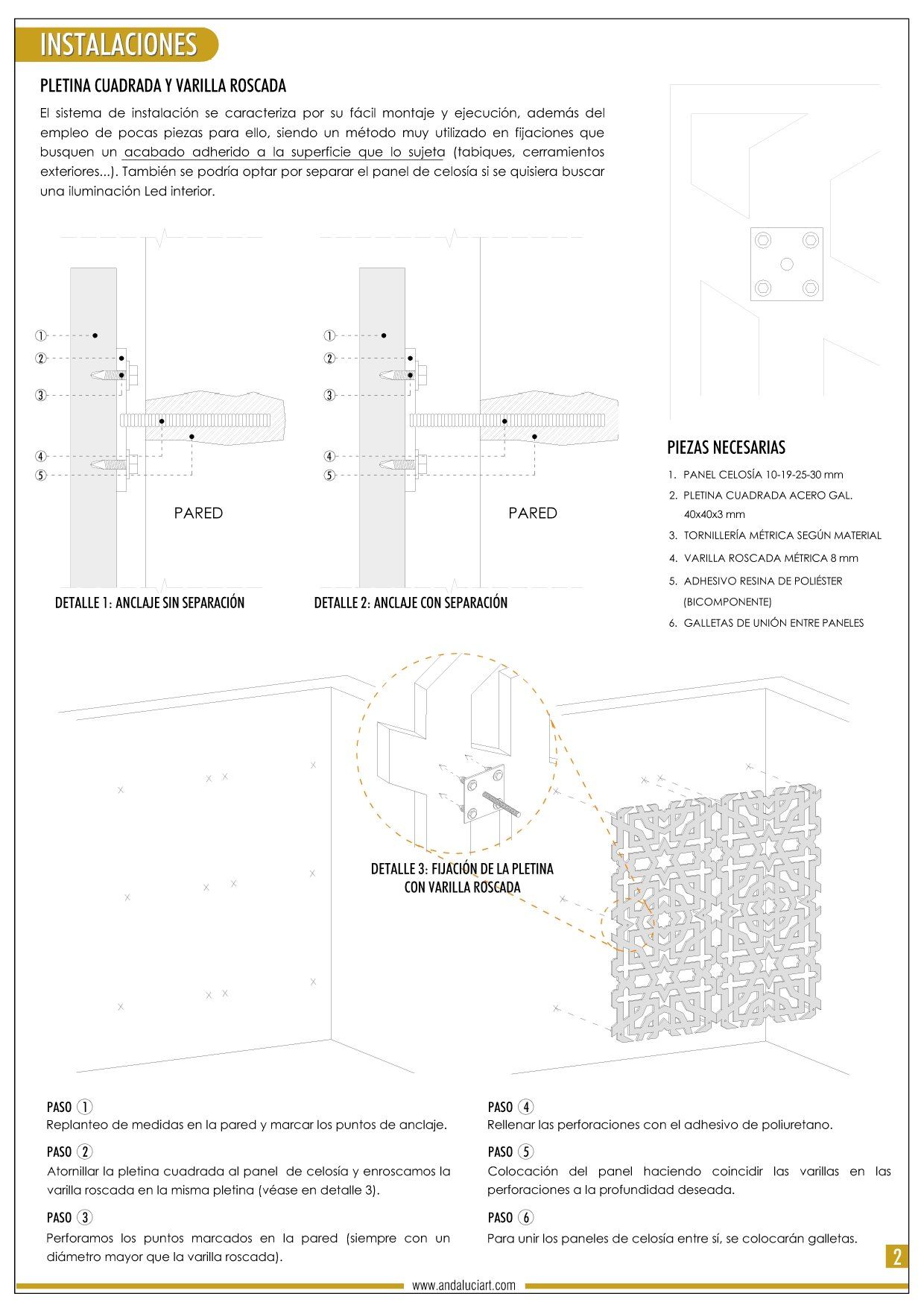 INSTALACIONES

PLETINA CUADRADA Y VARILLA ROSCADA

El sistema de instalación se caracteriza por su fácil montaje y ejecución, además del empleo de pocas piezas para ello, siendo un método muy utilizado en fijaciones que busquen un acabado adherido a la superficie que lo sujeta (tabiques, cerramientos exteriores...). También se podría optar por separar el panel de celosía si se quisiera buscar una iluminación Led interior.

① ② ③ ④ ⑤

PARED

DETALLE 1: ANCLAJE SIN SEPARACIÓN

① ② ③ ④ ⑤

PARED

DETALLE 2: ANCLAJE CON SEPARACIÓN

PIEZAS NECESARIAS

1. PANEL CELOSÍA 10-19-25-30 mm
2. PLETINA CUADRADA ACERO GAL. 40x40x3 mm
3. TORNILLERÍA MÉTRICA SEGÚN MATERIAL
4. VARILLA ROSCADA MÉTRICA 8 mm
5. ADHESIVO RESINA DE POLIÉSTER (BICOMPONENTE)
6. GALLETAS DE UNIÓN ENTRE PANELES

DETALLE 3: FIJACIÓN DE LA PLETINA CON VARILLA ROSCADA

PASO ①
Replanteo de medidas en la pared y marcar los puntos de anclaje.

PASO ②
Atornillar la pletina cuadrada al panel de celosía y enroscamos la varilla roscada en la misma pletina (véase en detalle 3).

PASO ③
Perforamos los puntos marcados en la pared (siempre con un diámetro mayor que la varilla roscada).

PASO ④
Rellenar las perforaciones con el adhesivo de poliuretano.

PASO ⑤
Colocación del panel haciendo coincidir las varillas en las perforaciones a la profundidad deseada.

PASO ⑥
Para unir los paneles de celosía entre sí, se colocarán galletas.

2

www.andaluciart.com