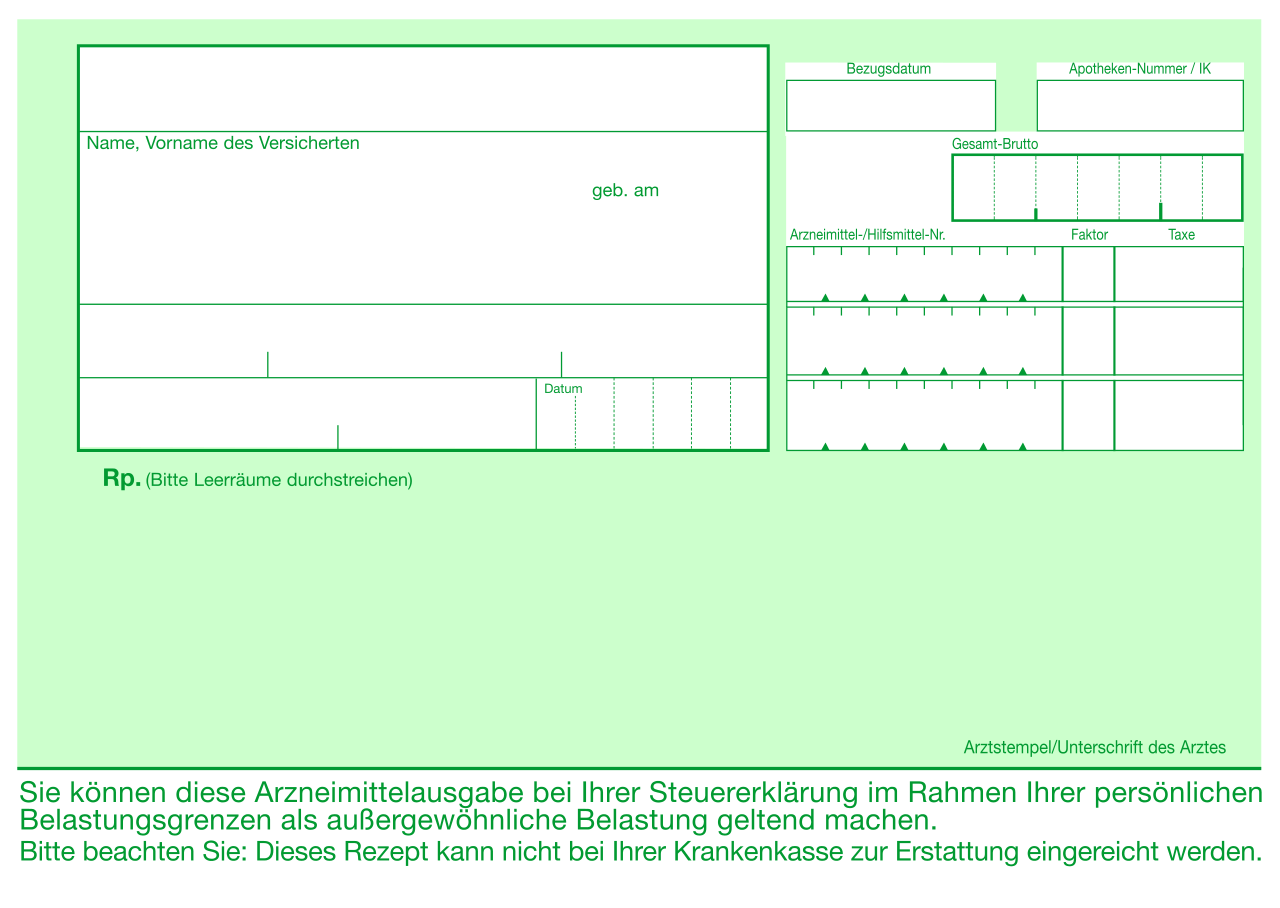 Name, Vorname des Versicherten

geb. am

Datum

Bezugsdatum

Apotheken-Nummer / IK

Gesamt-Brutto

Arzneimittel-/Hilfsmittel-Nr.

Faktor

Taxe

Rp. (Bitte Leerräume durchstreichen)

Arztstempel/Unterschrift des Arztes

Sie können diese Arzneimittelausgabe bei Ihrer Steuererklärung im Rahmen Ihrer persönlichen Belastungsgrenzen als außergewöhnliche Belastung geltend machen.
Bitte beachten Sie: Dieses Rezept kann nicht bei Ihrer Krankenkasse zur Erstattung eingereicht werden.