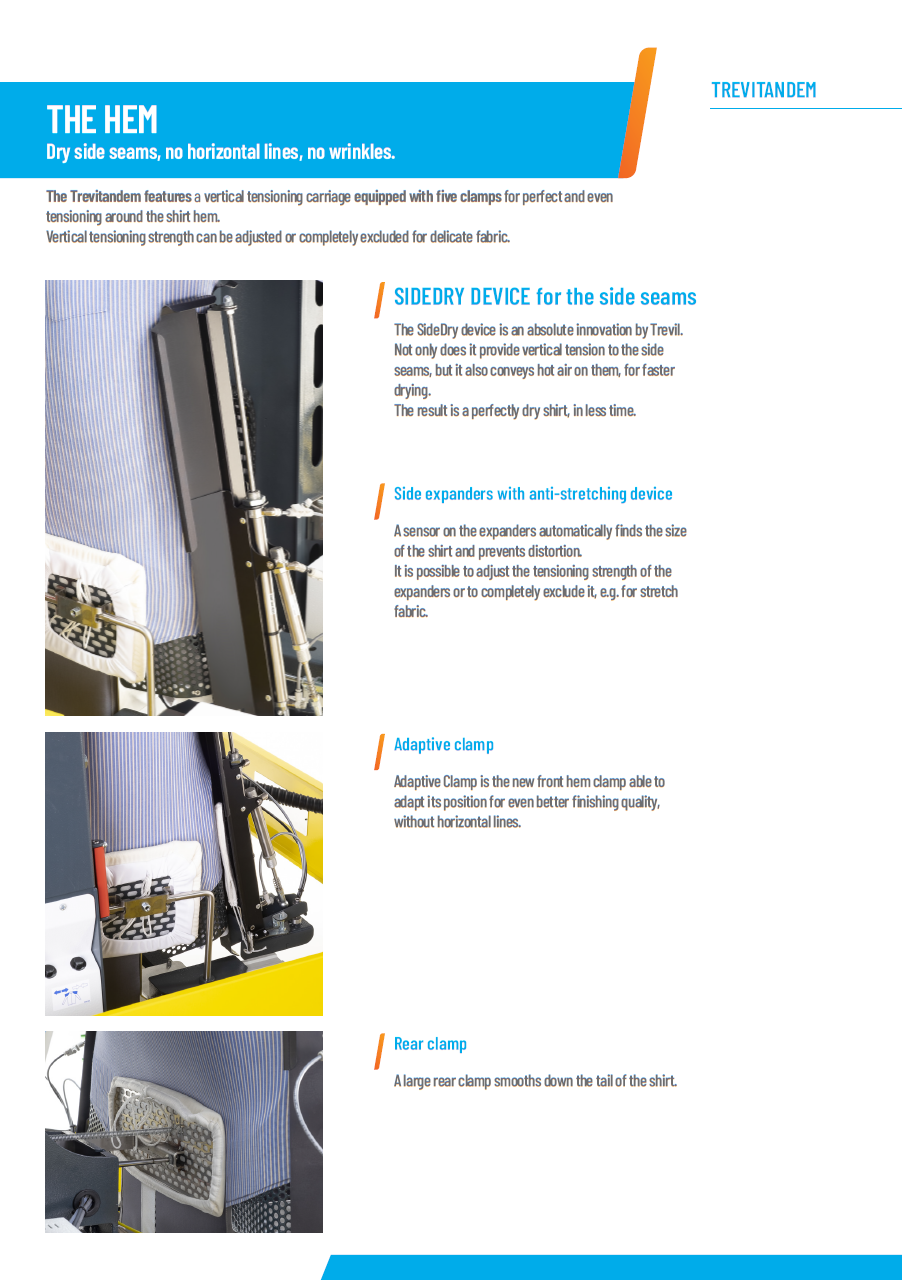 TREVITANDEM

THE HEM
Dry side seams, no horizontal lines, no wrinkles.

The Trevitandem features a vertical tensioning carriage equipped with five clamps for perfect and even tensioning around the shirt hem.
Vertical tensioning strength can be adjusted or completely excluded for delicate fabric.

SIDEDRY DEVICE for the side seams

The SideDry device is an absolute innovation by Trevil. Not only does it provide vertical tension to the side seams, but it also conveys hot air on them, for faster drying.
The result is a perfectly dry shirt, in less time.

Side expanders with anti-stretching device

A sensor on the expanders automatically finds the size of the shirt and prevents distortion.
It is possible to adjust the tensioning strength of the expanders or to completely exclude it, e.g. for stretch fabric.

Adaptive clamp

Adaptive Clamp is the new front hem clamp able to adapt its position for even better finishing quality, without horizontal lines.

Rear clamp

A large rear clamp smooths down the tail of the shirt.