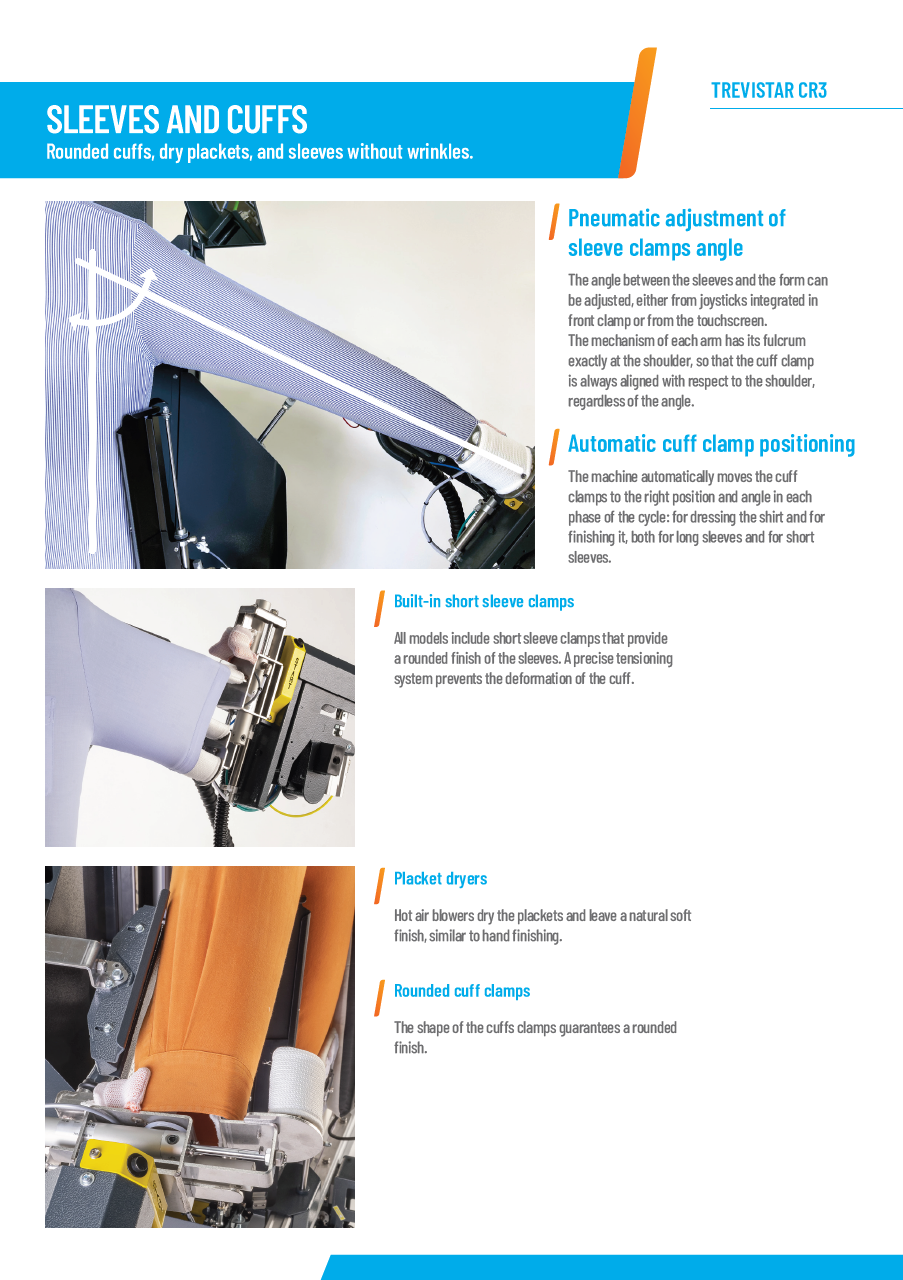 SLEEVES AND CUFFS
Rounded cuffs, dry plackets, and sleeves without wrinkles.

TREVISTAR CR3

Pneumatic adjustment of sleeve clamps angle

The angle between the sleeves and the form can be adjusted, either from joysticks integrated in front clamp or from the touchscreen.
The mechanism of each arm has its fulcrum exactly at the shoulder, so that the cuff clamp is always aligned with respect to the shoulder, regardless of the angle.

Automatic cuff clamp positioning

The machine automatically moves the cuff clamps to the right position and angle in each phase of the cycle: for dressing the shirt and for finishing it, both for long sleeves and for short sleeves.

Built-in short sleeve clamps

All models include short sleeve clamps that provide a rounded finish of the sleeves. A precise tensioning system prevents the deformation of the cuff.

Placket dryers

Hot air blowers dry the plackets and leave a natural soft finish, similar to hand finishing.

Rounded cuff clamps

The shape of the cuffs clamps guarantees a rounded finish.