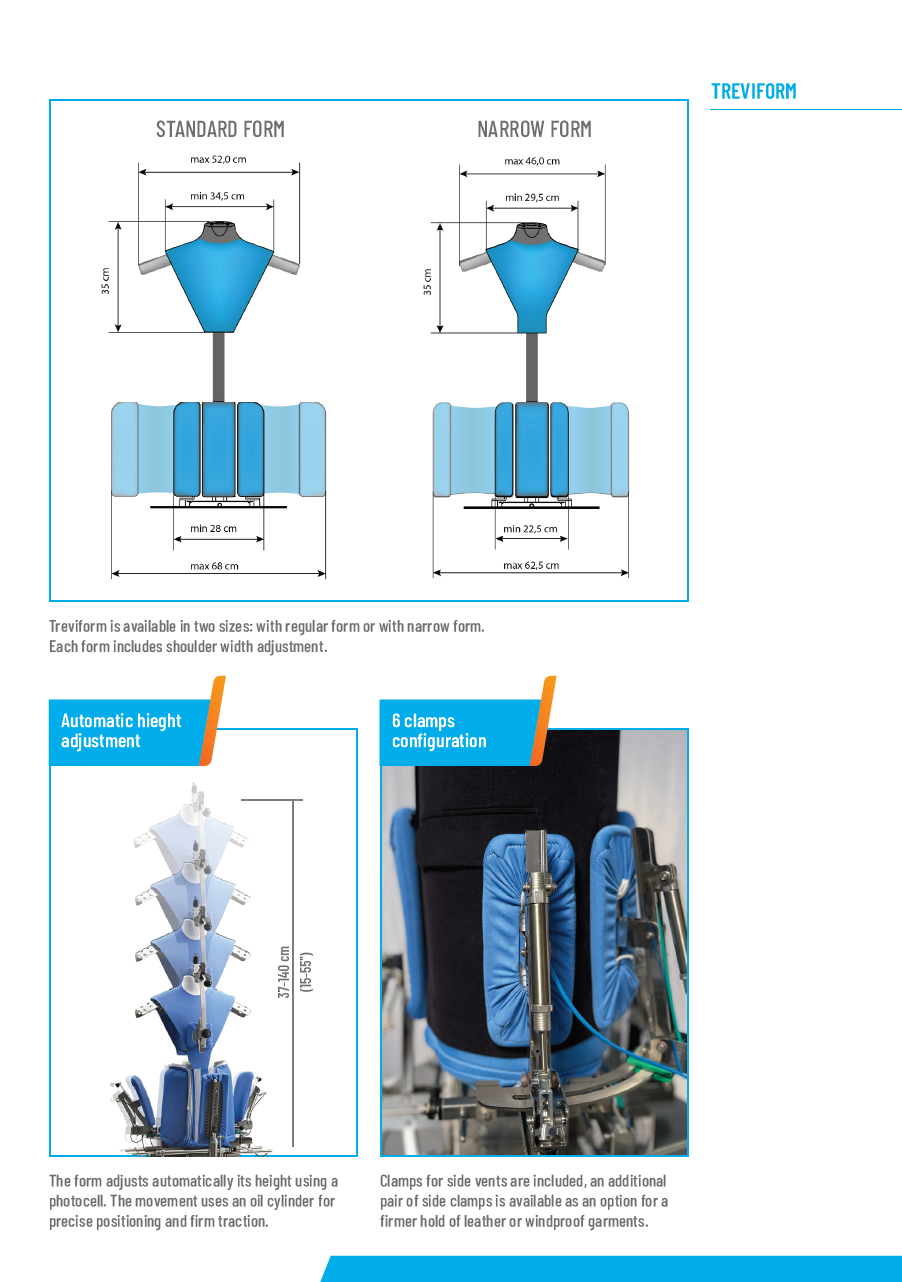 TREVIFORM

STANDARD FORM

max 52,0 cm

min 34,5 cm

35 cm

min 28 cm

max 68 cm

NARROW FORM

max 46,0 cm

min 29,5 cm

35 cm

min 22,5 cm

max 62,5 cm

Treviform is available in two sizes: with regular form or with narrow form. Each form includes shoulder width adjustment.

Automatic hieght adjustment

37-140 cm (15-55")

The form adjusts automatically its height using a photocell. The movement uses an oil cylinder for precise positioning and firm traction.

6 clamps configuration

Clamps for side vents are included, an additional pair of side clamps is available as an option for a firmer hold of leather or windproof garments.