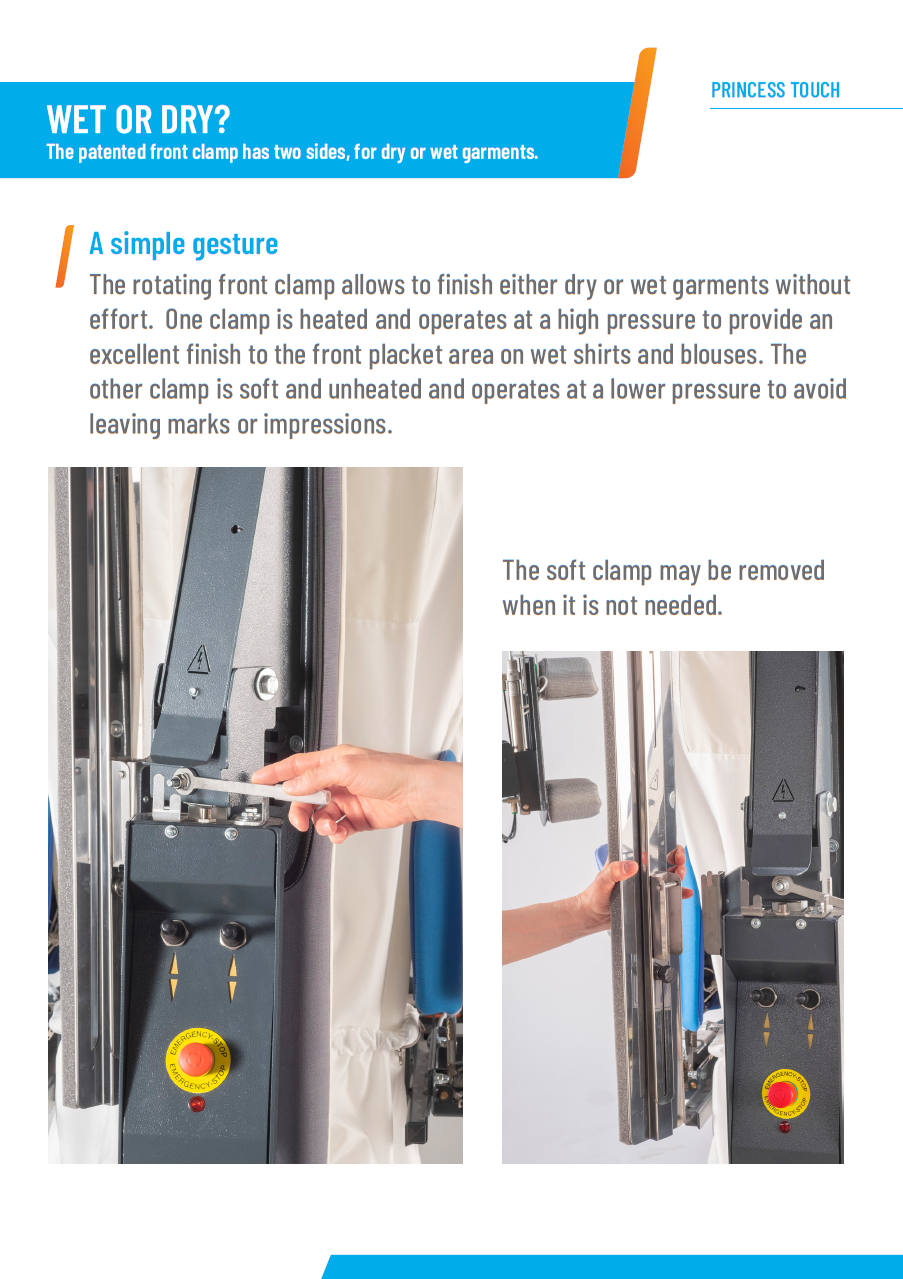 PRINCESS TOUCH

WET OR DRY?
The patented front clamp has two sides, for dry or wet garments.

A simple gesture
The rotating front clamp allows to finish either dry or wet garments without effort. One clamp is heated and operates at a high pressure to provide an excellent finish to the front placket area on wet shirts and blouses. The other clamp is soft and unheated and operates at a lower pressure to avoid leaving marks or impressions.

EMERGENCY STOP EMERGENCY STOP

The soft clamp may be removed when it is not needed.

EMERGENCY STOP EMERGENCY STOP