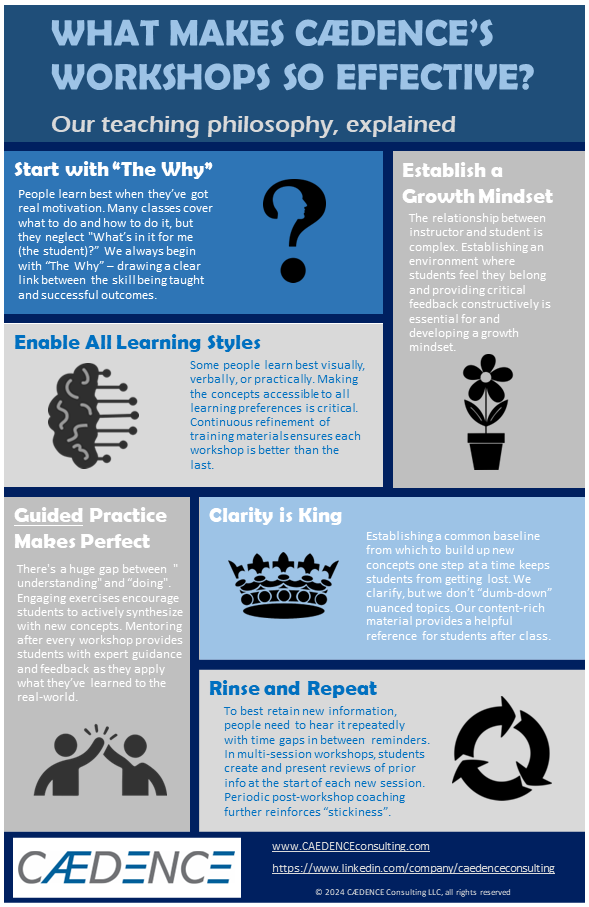 WHAT MAKES CÆDENCE'S WORKSHOPS SO EFFECTIVE?

Our teaching philosophy, explained

Start with "The Why"

People learn best when they've got real motivation. Many classes cover what to do and how to do it, but they neglect "What's in it for me (the student)?" We always begin with "The Why" – drawing a clear link between the skill being taught and successful outcomes.

Establish a Growth Mindset

The relationship between instructor and student is complex. Establishing an environment where students feel they belong and providing critical feedback constructively is essential for and developing a growth mindset.

Enable All Learning Styles

Some people learn best visually, verbally, or practically. Making the concepts accessible to all learning preferences is critical. Continuous refinement of training materials ensures each workshop is better than the last.

Guided Practice Makes Perfect

There's a huge gap between " understanding" and "doing". Engaging exercises encourage students to actively synthesize with new concepts. Mentoring after every workshop provides students with expert guidance and feedback as they apply what they've learned to the real-world.

Clarity is King

Establishing a common baseline from which to build up new concepts one step at a time keeps students from getting lost. We clarify, but we don't "dumb-down" nuanced topics. Our content-rich material provides a helpful reference for students after class.

Rinse and Repeat

To best retain new information, people need to hear it repeatedly with time gaps in between reminders. In multi-session workshops, students create and present reviews of prior info at the start of each new session. Periodic post-workshop coaching further reinforces "stickiness".

CÆDENCE

www.CAEDENCEconsulting.com

https://www.linkedin.com/company/caedenceconsulting

© 2024 CÆDENCE Consulting LLC, all rights reserved