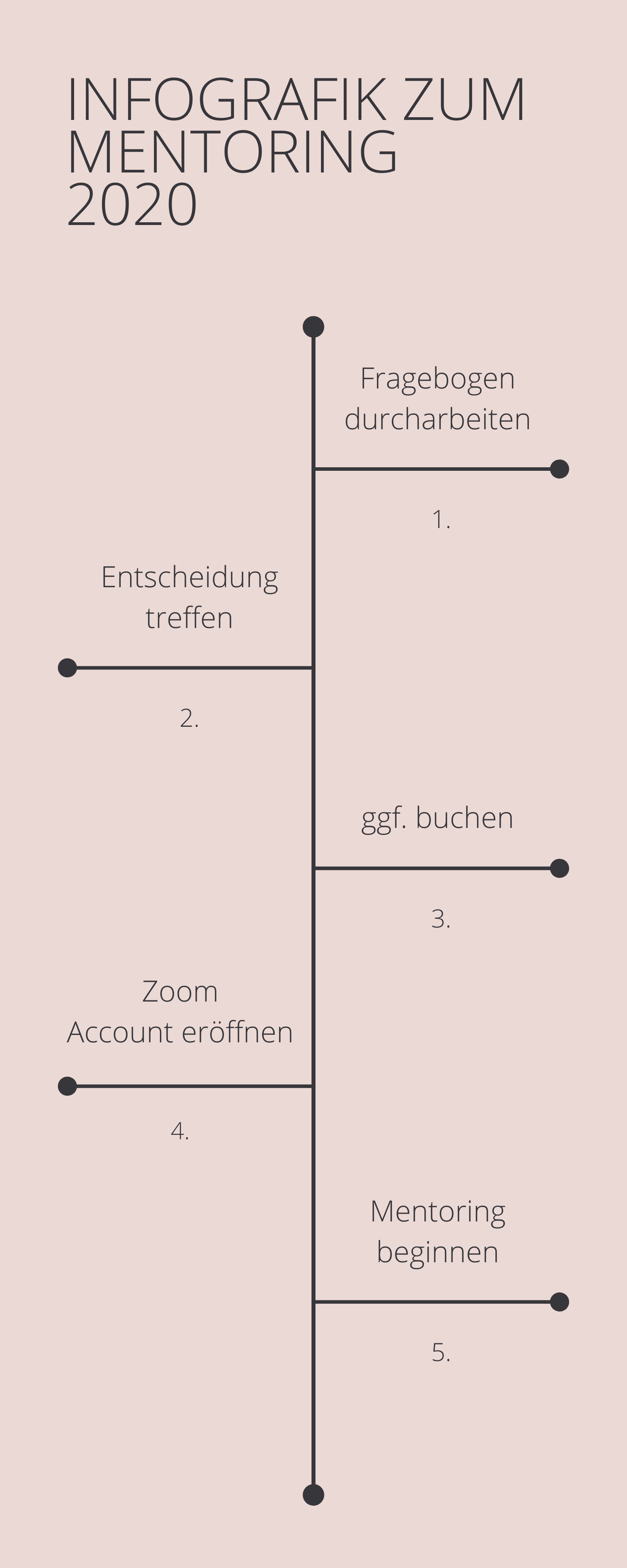 INFOGRAFIK ZUM MENTORING 2020

Fragebogen durcharbeiten

1.

Entscheidung treffen

2.

ggf. buchen

3.

Zoom Account eröffnen

4.

Mentoring beginnen

5.