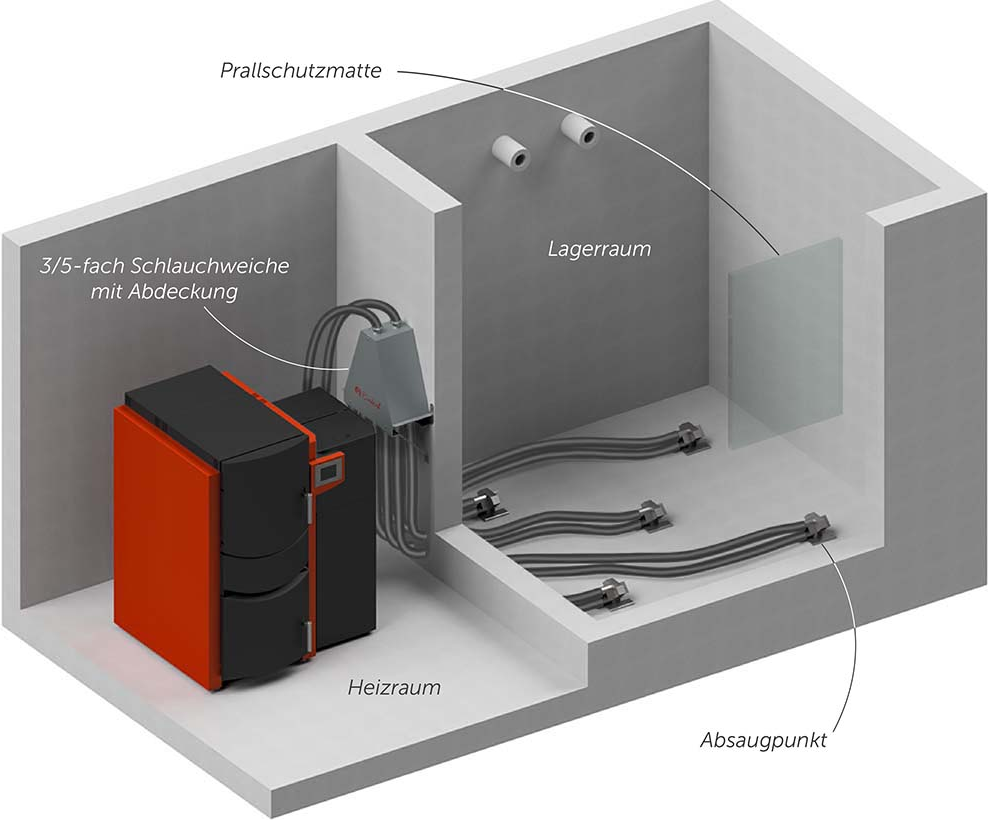 Prallschutzmatte

3/5-fach Schlauchweiche mit Abdeckung

Lagerraum

Heizraum

Absaugpunkt