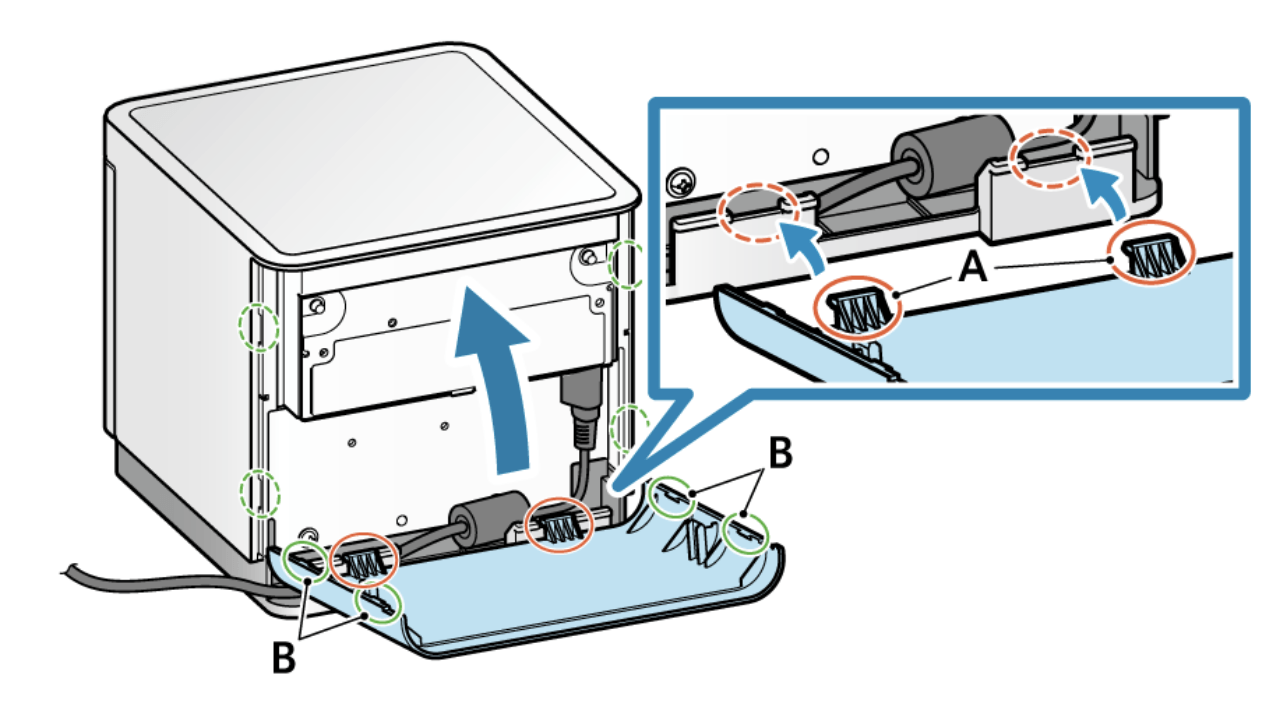 A

B

B