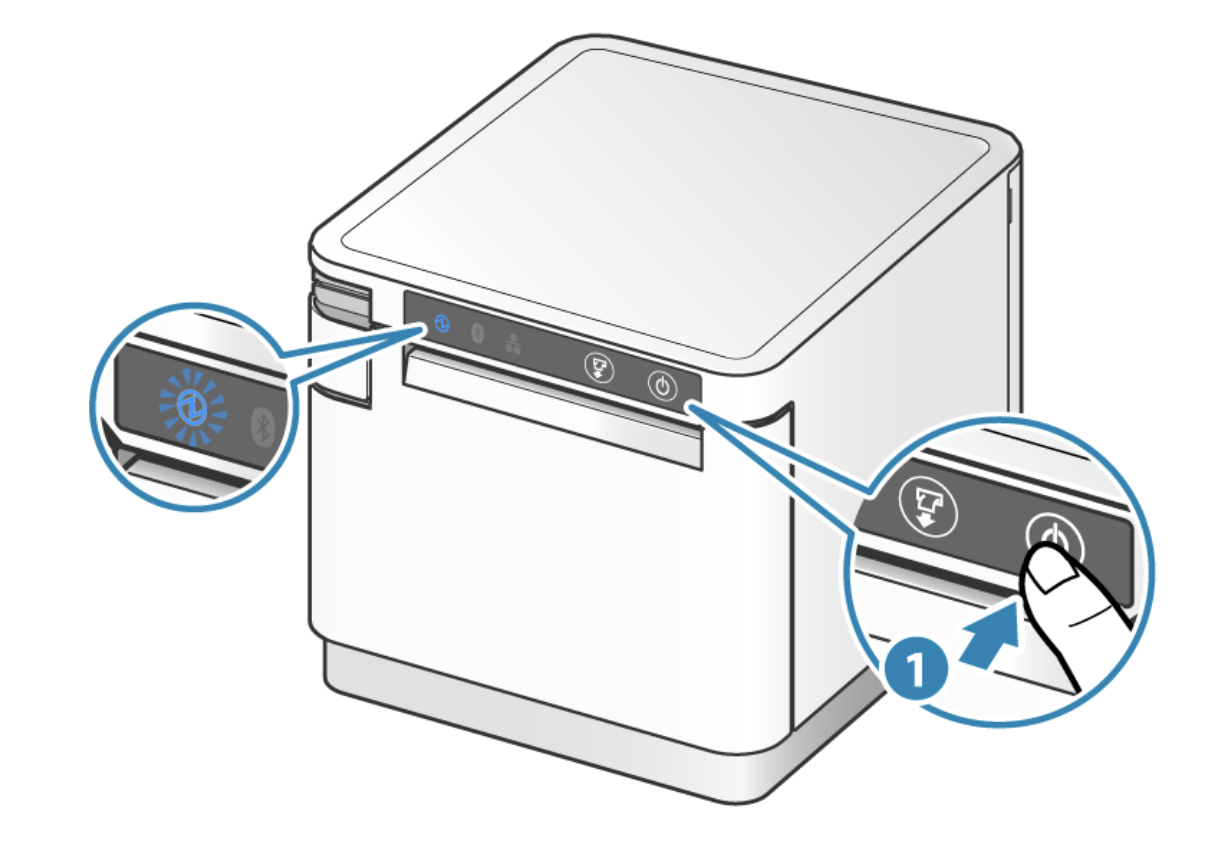 1