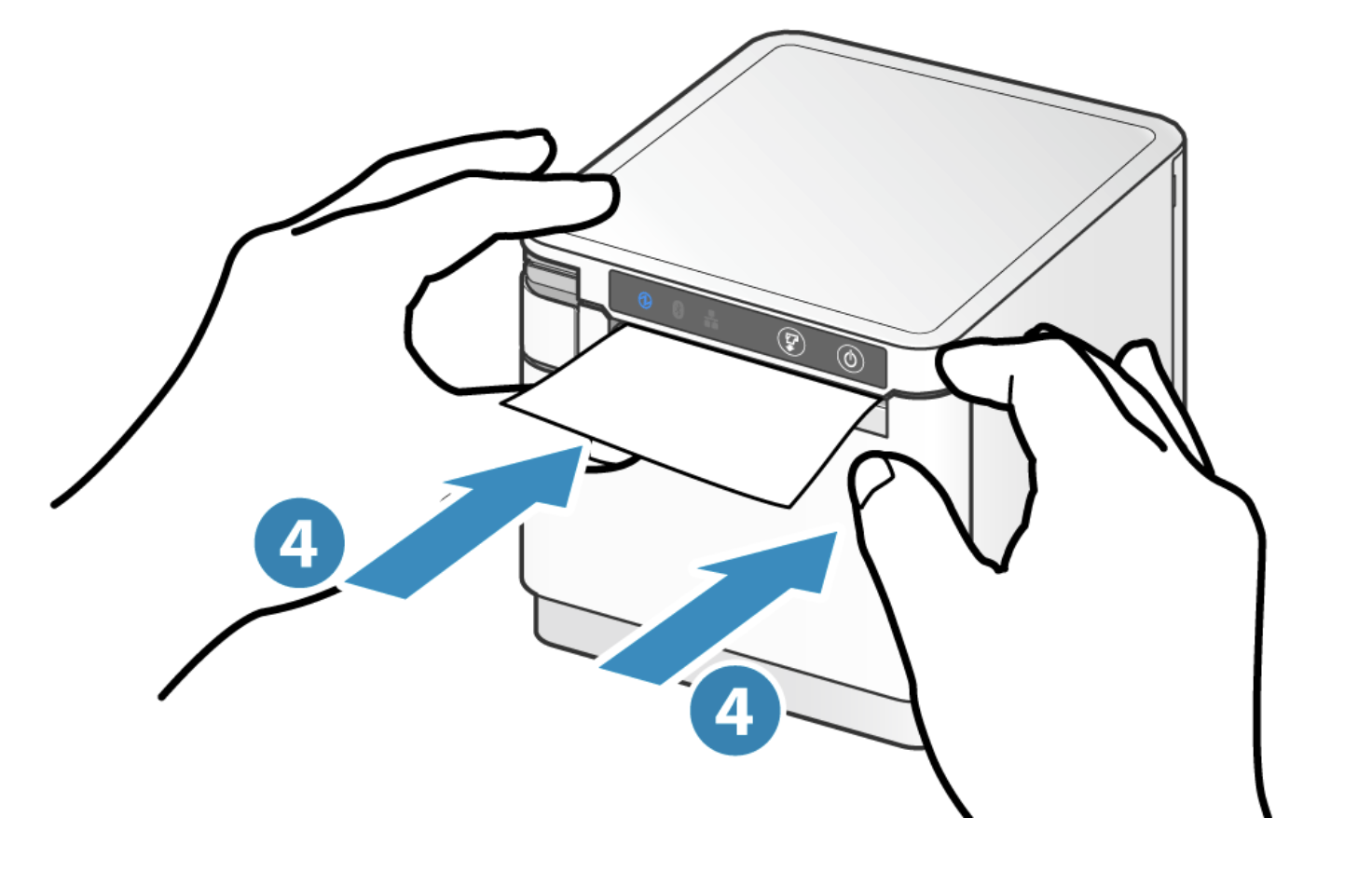 4

4