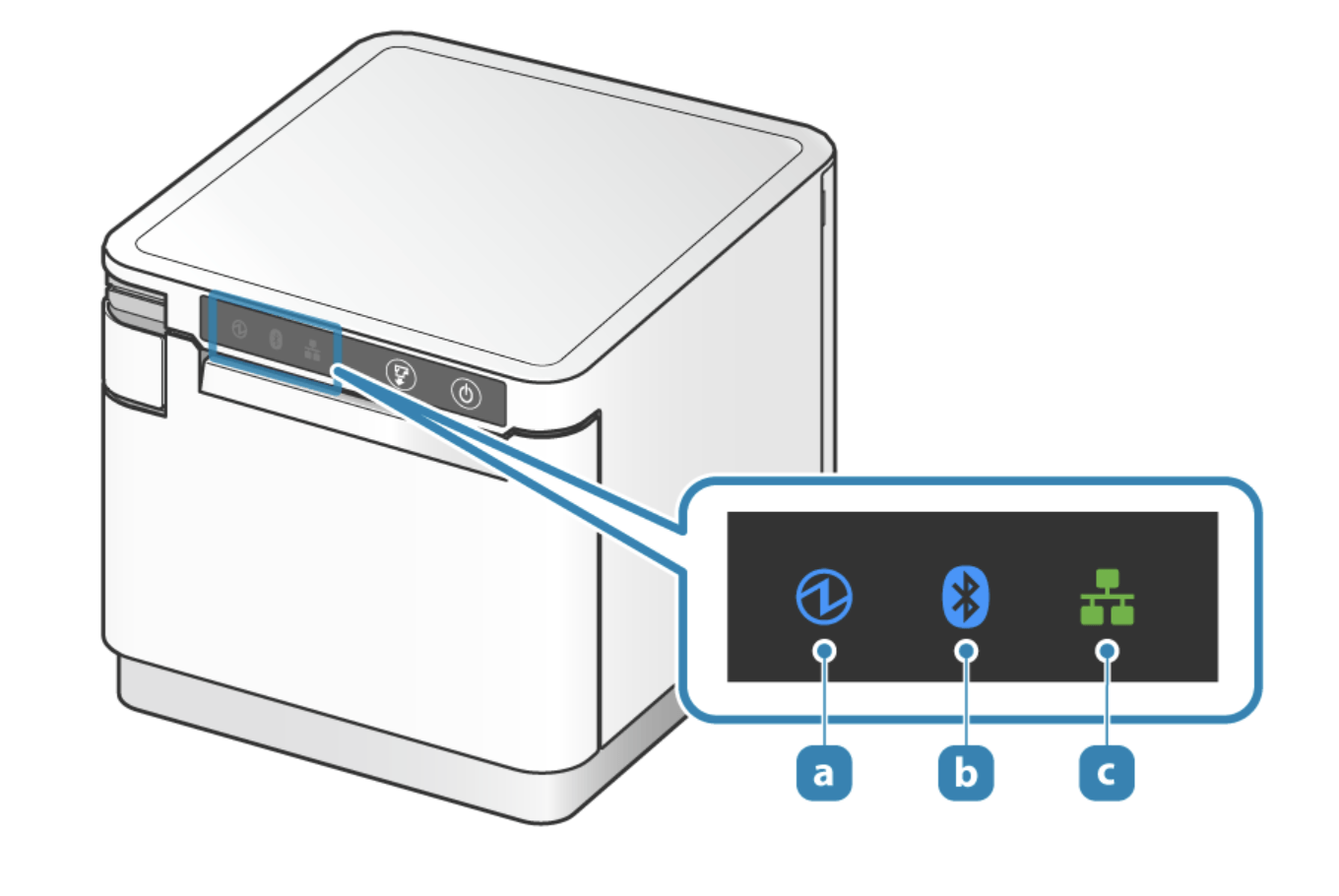 a
b
c