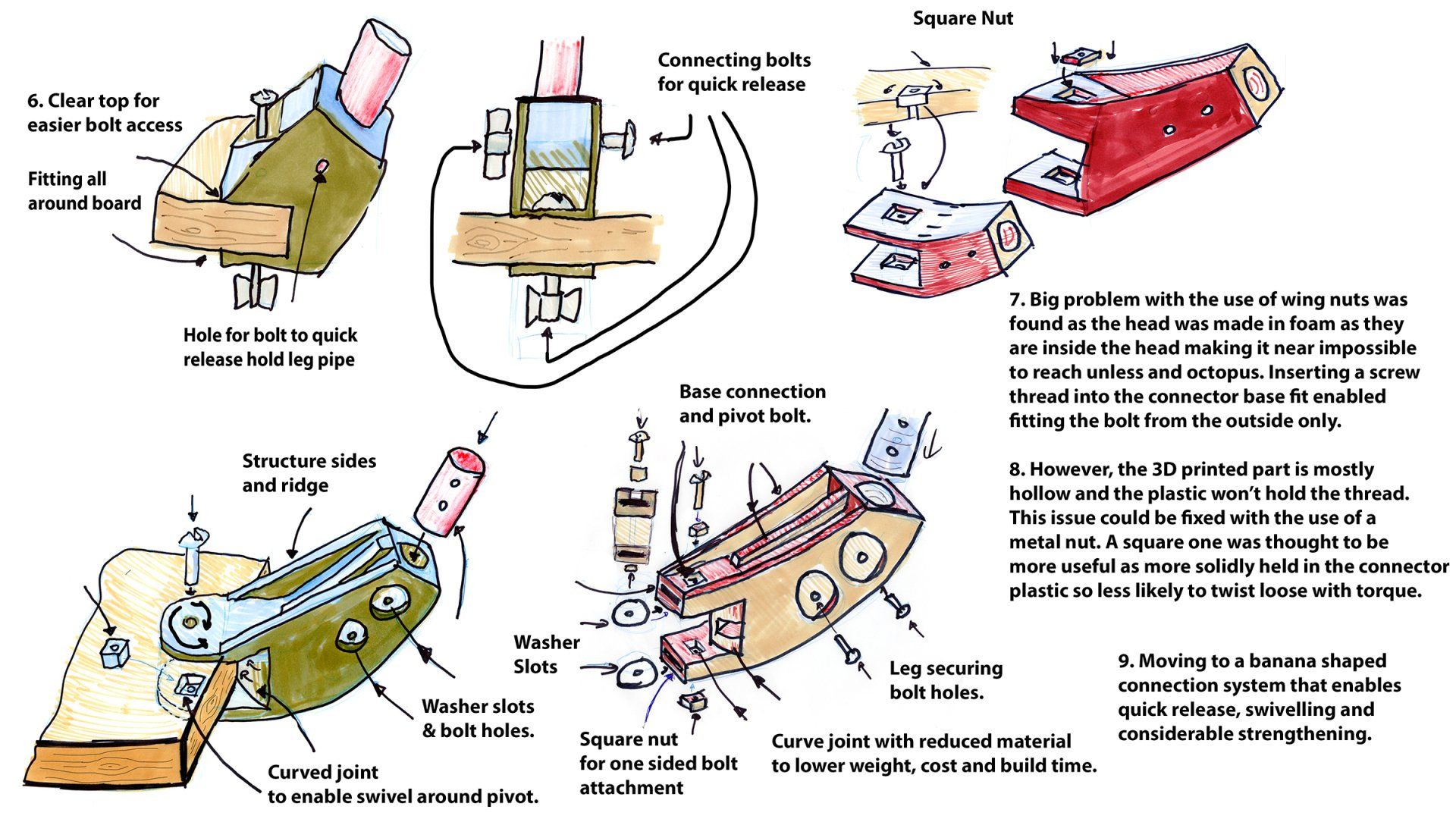 6. Clear top for easier bolt access

Fitting all around board

Hole for bolt to quick release hold leg pipe

Connecting bolts for quick release

Square Nut

7. Big problem with the use of wing nuts was found as the head was made in foam as they are inside the head making it near impossible to reach unless and octopus. Inserting a screw thread into the connector base fit enabled fitting the bolt from the outside only.

8. However, the 3D printed part is mostly hollow and the plastic won't hold the thread. This issue could be fixed with the use of a metal nut. A square one was thought to be more useful as more solidly held in the connector plastic so less likely to twist loose with torque.

Structure sides and ridge

Washer slots & bolt holes.

Curved joint to enable swivel around pivot.

Base connection and pivot bolt.

Washer Slots

Square nut for one sided bolt attachment

Leg securing bolt holes.

Curve joint with reduced material to lower weight, cost and build time.

9. Moving to a banana shaped connection system that enables quick release, swivelling and considerable strengthening.