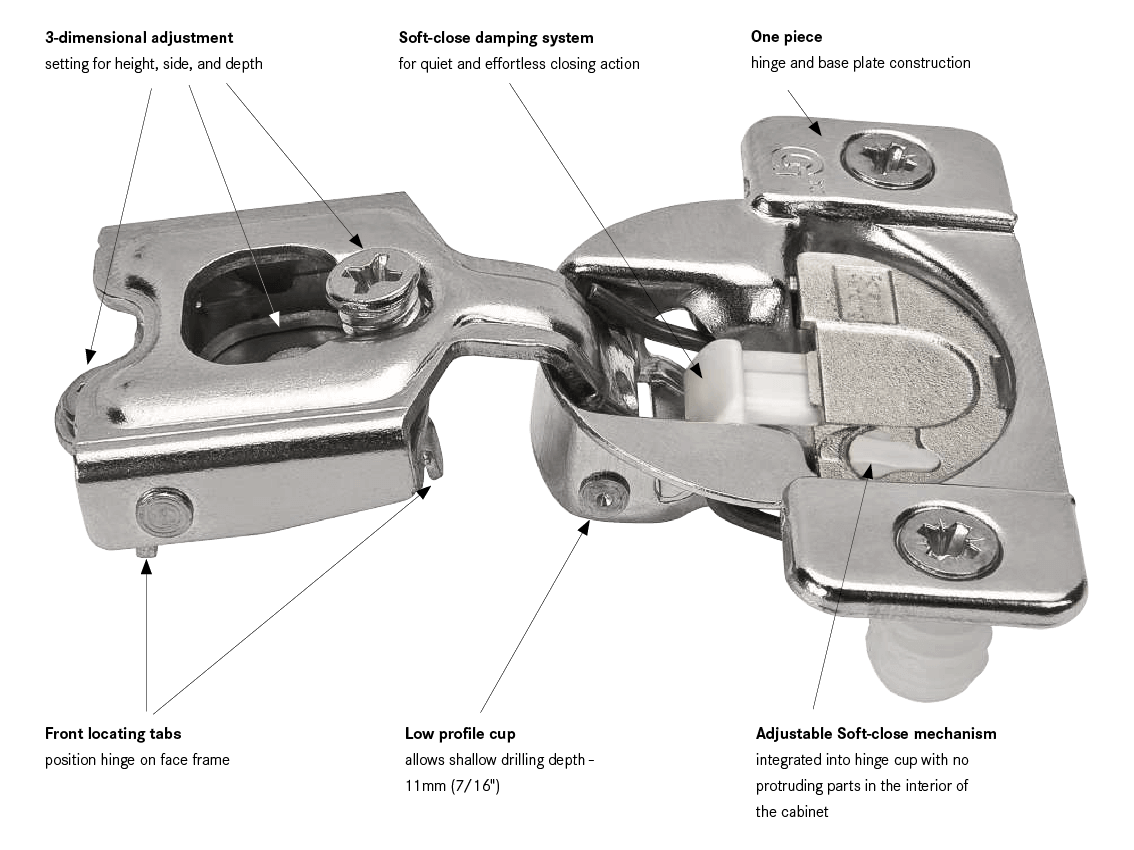 3-dimensional adjustment
setting for height, side, and depth

Soft-close damping system
for quiet and effortless closing action

One piece
hinge and base plate construction

Front locating tabs
position hinge on face frame

Low profile cup
allows shallow drilling depth - 11mm (7/16")

Adjustable Soft-close mechanism
integrated into hinge cup with no protruding parts in the interior of the cabinet