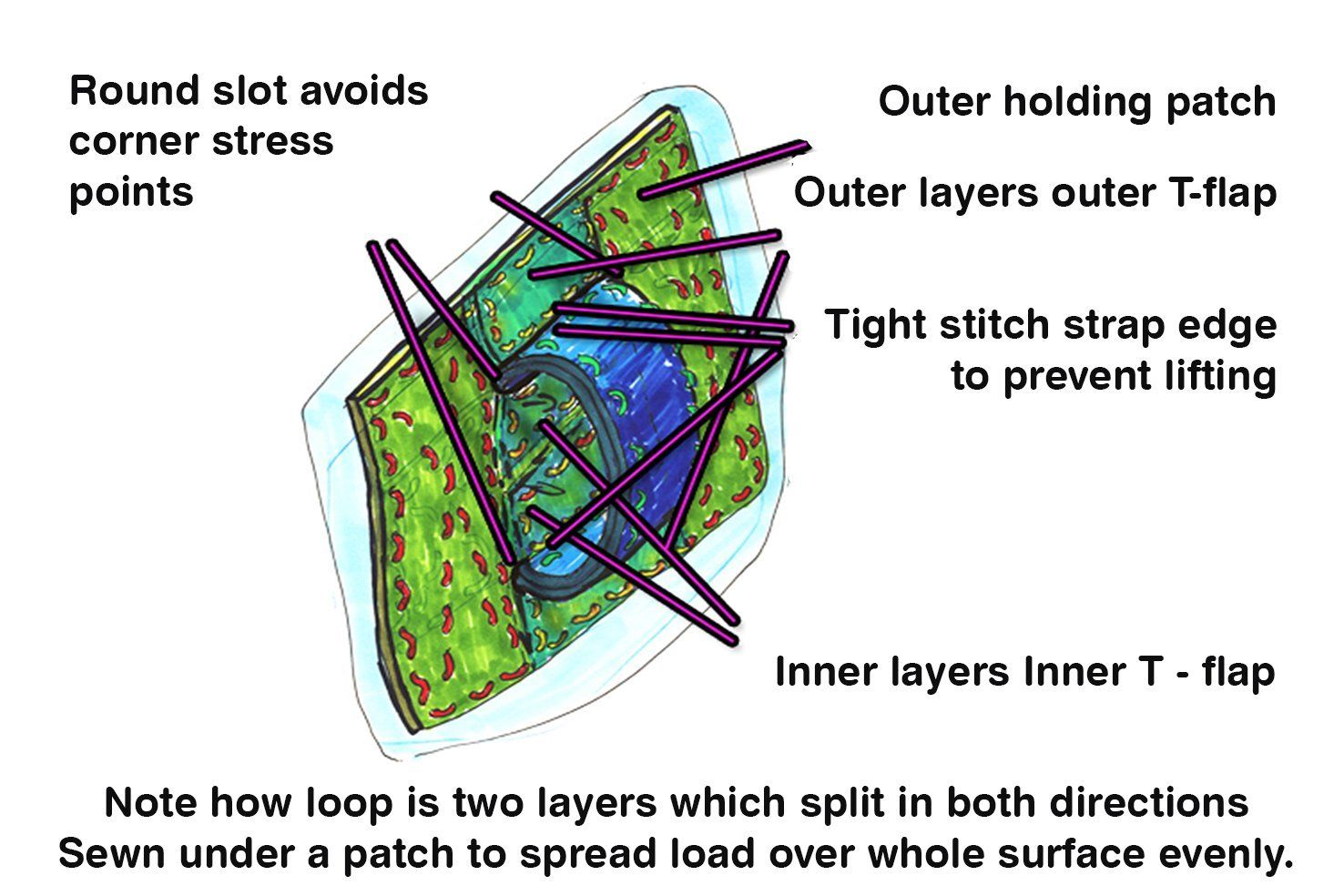 Round slot avoids corner stress points

Outer holding patch

Outer layers outer T-flap

Tight stitch strap edge to prevent lifting

Inner layers Inner T - flap

Note how loop is two layers which split in both directions
Sewn under a patch to spread load over whole surface evenly.