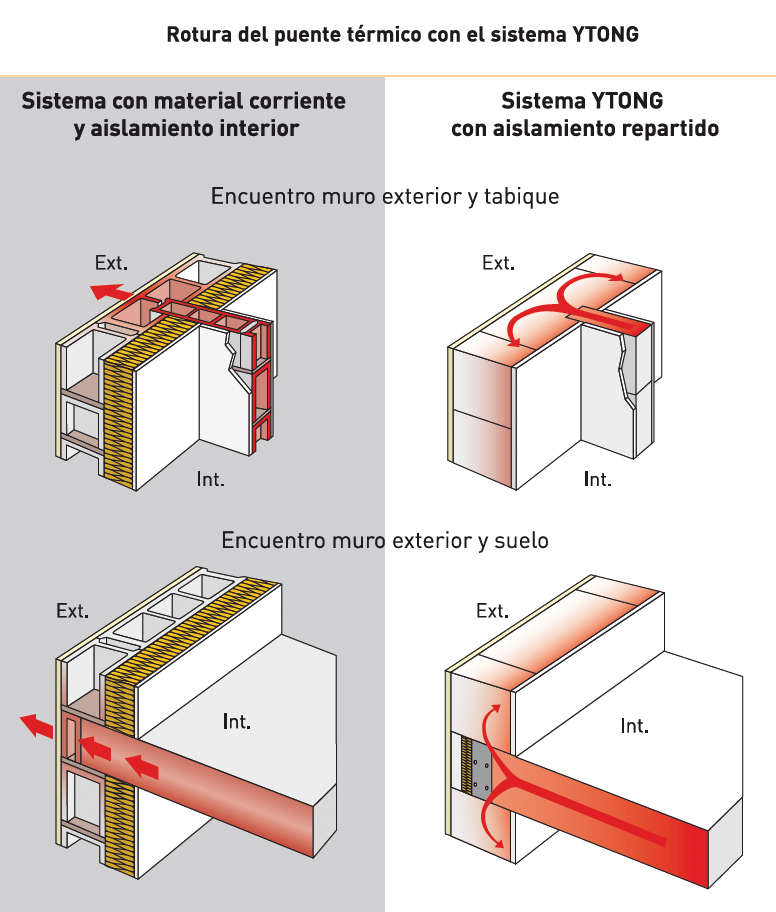 Rotura del puente térmico con el sistema YTONG

Sistema con material corriente y aislamiento interior

Sistema YTONG con aislamiento repartido

Encuentro muro exterior y tabique

Ext.

Int.

Ext.

Int.

Encuentro muro exterior y suelo

Ext.

Int.

Ext.

Int.