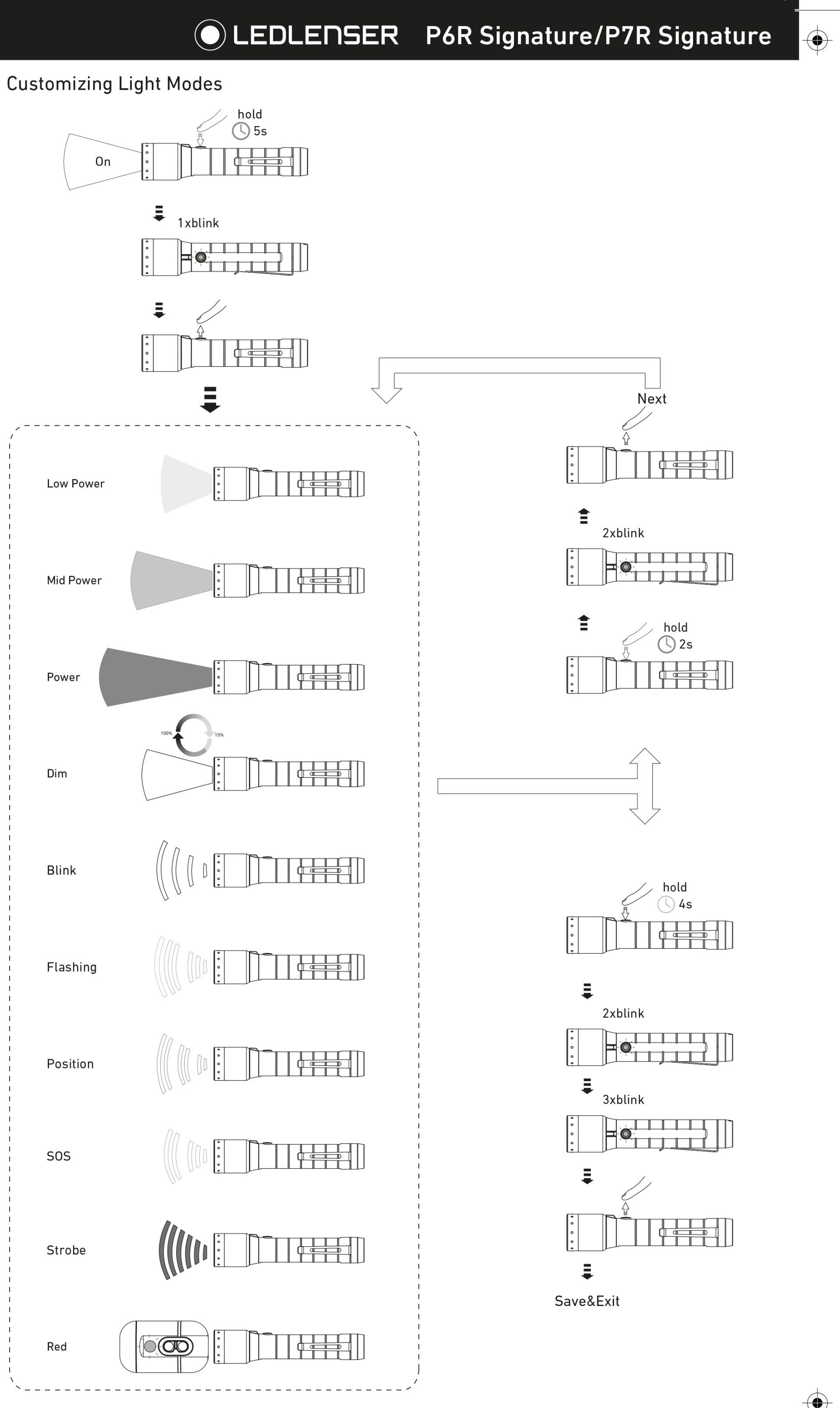 LEDLENSER P6R Signature/P7R Signature

Customizing Light Modes

hold
5s

On

1xblink

Low Power

Mid Power

Power

100%
15%

Dim

Blink

Flashing

Position

SOS

Strobe

Red

Next

2xblink

hold
2s

hold
4s

2xblink

3xblink

Save&Exit