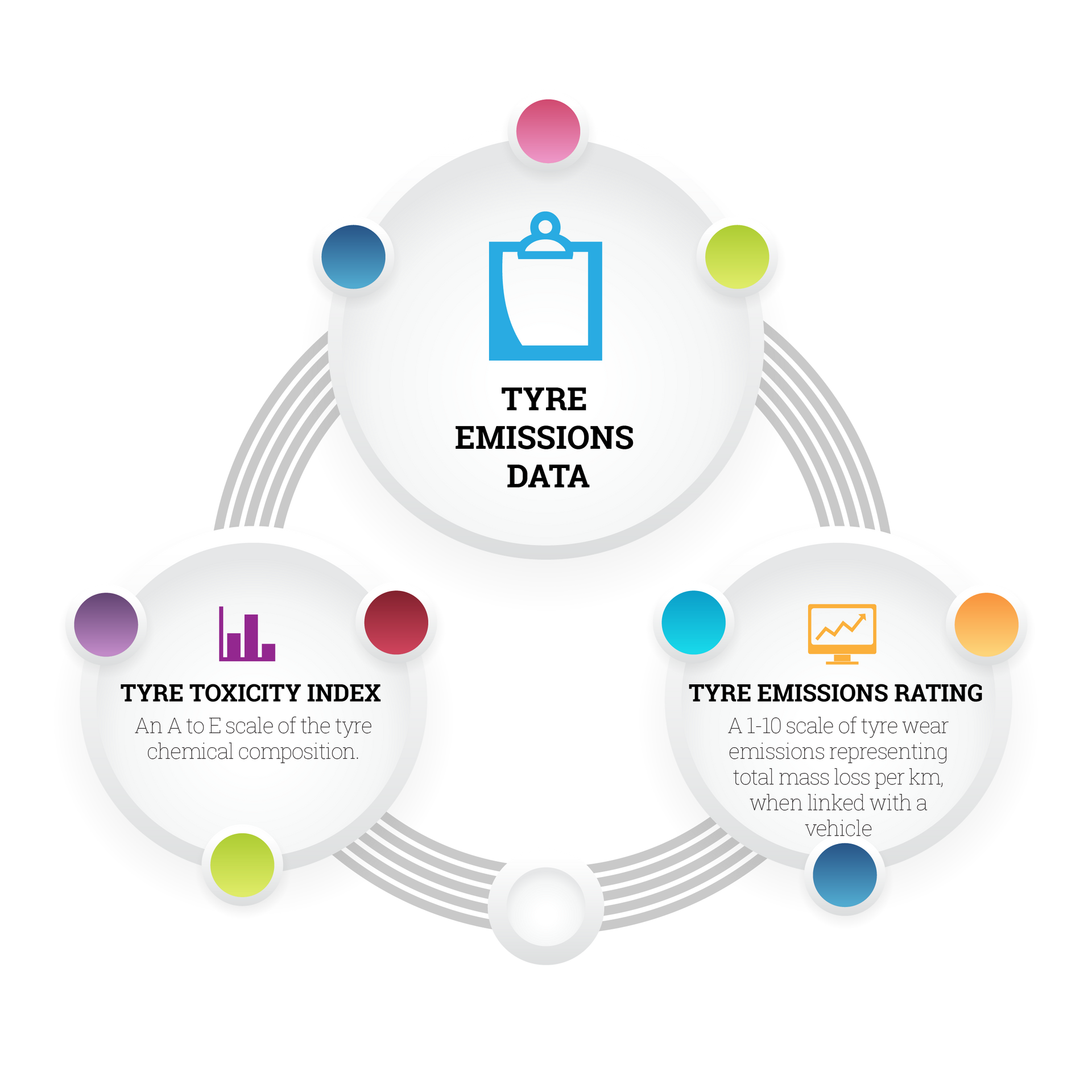 TYRE EMISSIONS DATA

TYRE TOXICITY INDEX

An A to E scale of the tyre chemical composition.

TYRE EMISSIONS RATING

A 1-10 scale of tyre wear emissions representing total mass loss per km, when linked with a vehicle