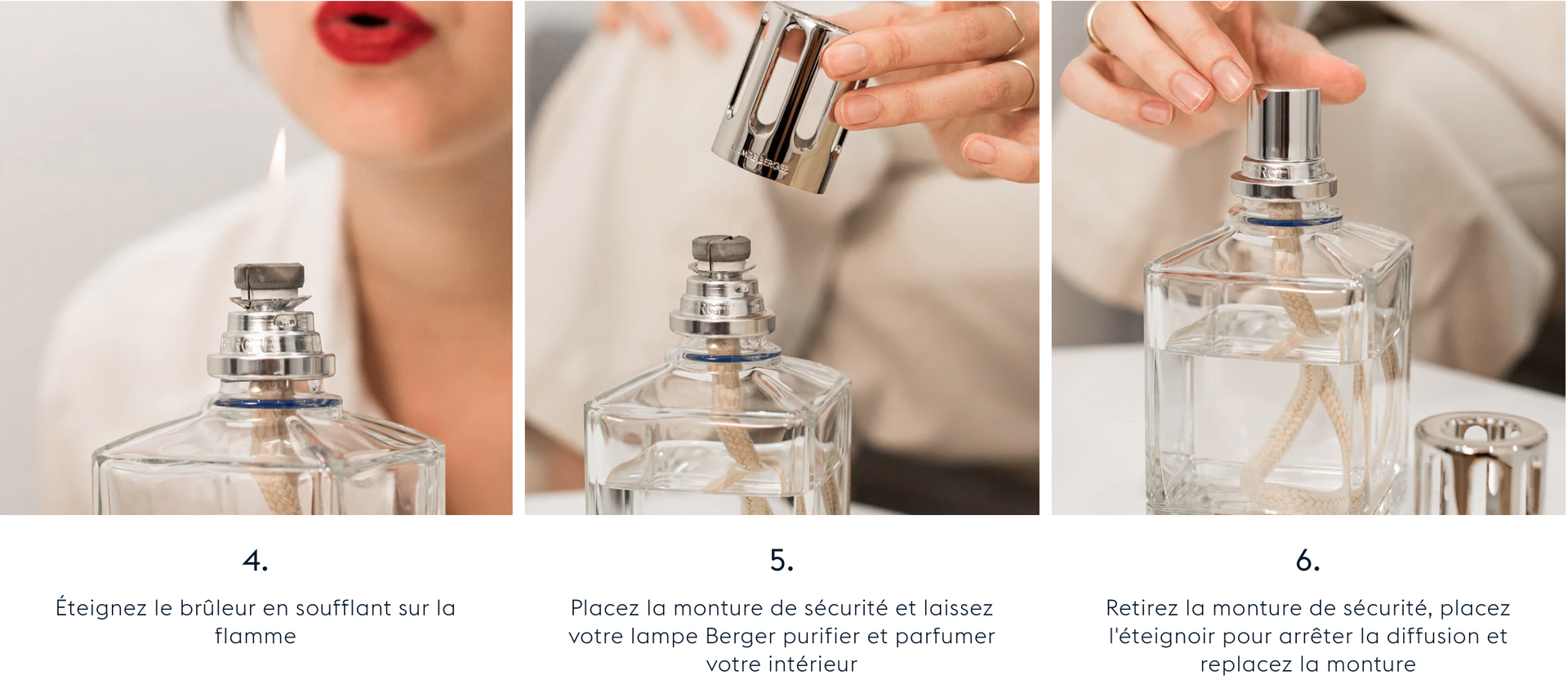 4.

Éteignez le brûleur en soufflant sur la flamme

5.

Placez la monture de sécurité et laissez votre lampe Berger purifier et parfumer votre intérieur

6.

Retirez la monture de sécurité, placez l'éteignoir pour arrêter la diffusion et replacez la monture