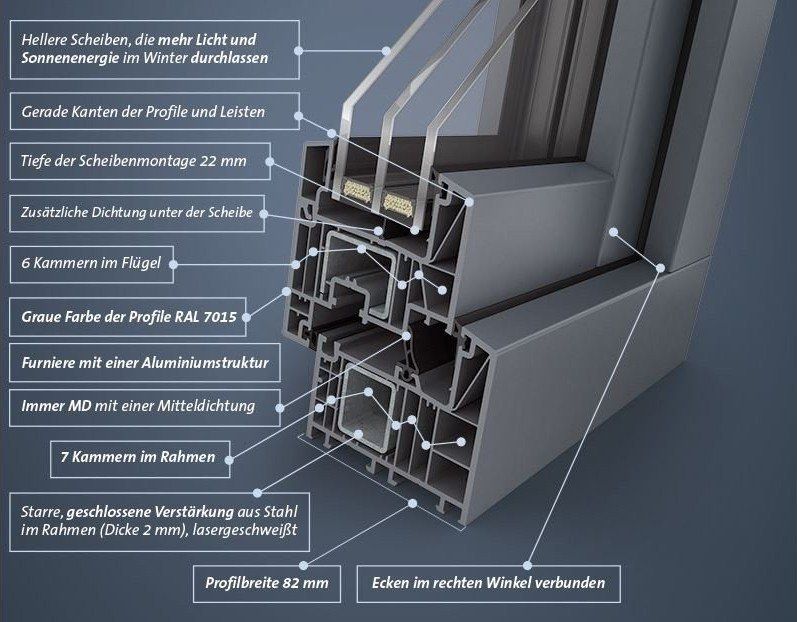 Hellere Scheiben, die mehr Licht und Sonnenenergie im Winter durchlassen

Gerade Kanten der Profile und Leisten

Tiefe der Scheibenmontage 22 mm

Zusätzliche Dichtung unter der Scheibe

6 Kammern im Flügel

Graue Farbe der Profile RAL 7015

Furniere mit einer Aluminiumstruktur

Immer MD mit einer Mitteldichtung

7 Kammern im Rahmen

Starre, geschlossene Verstärkung aus Stahl im Rahmen (Dicke 2 mm), lasergeschweißt

Profilbreite 82 mm

Ecken im rechten Winkel verbunden